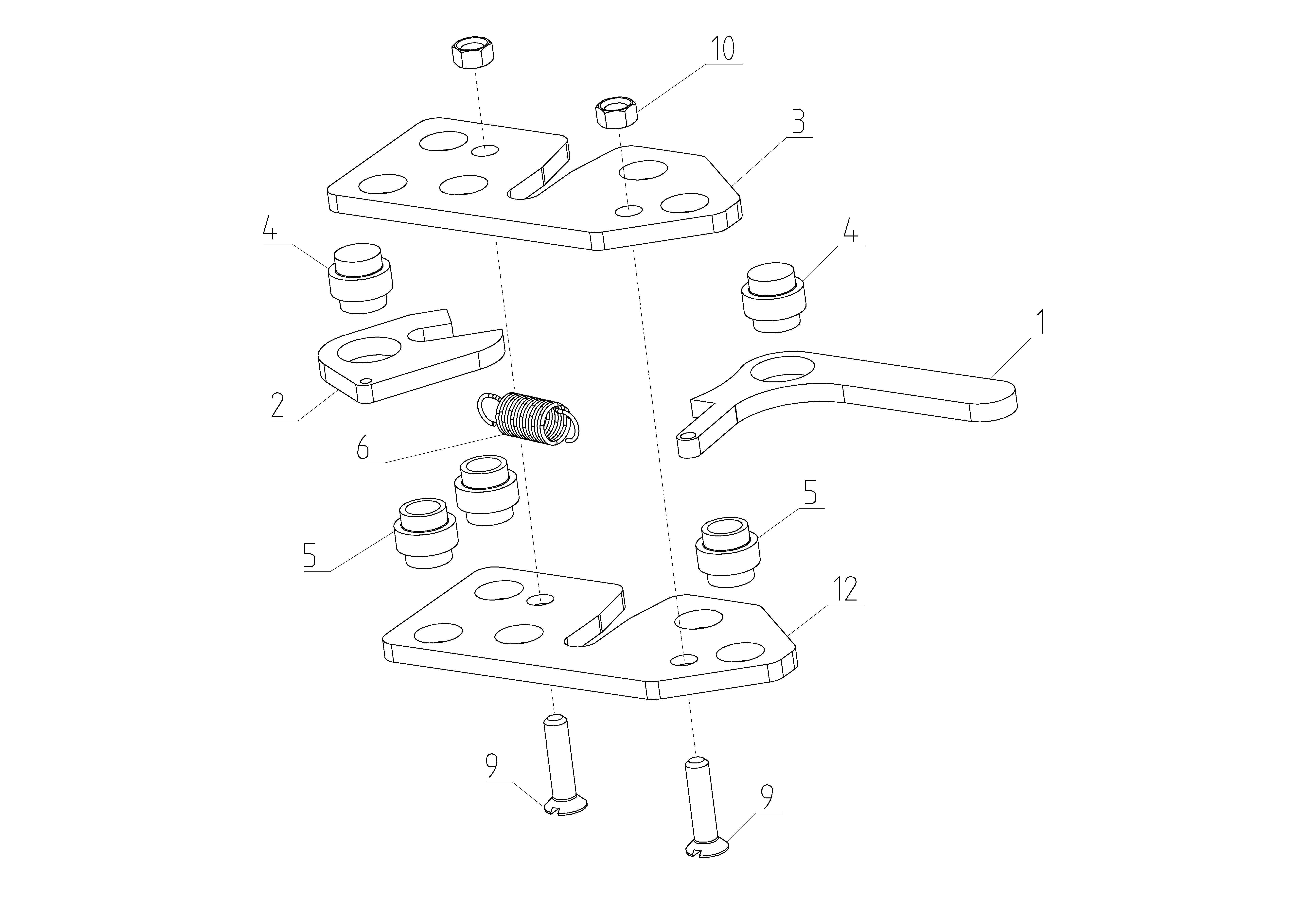 10
3
4
4
1
2
6
5
5
12
9
9