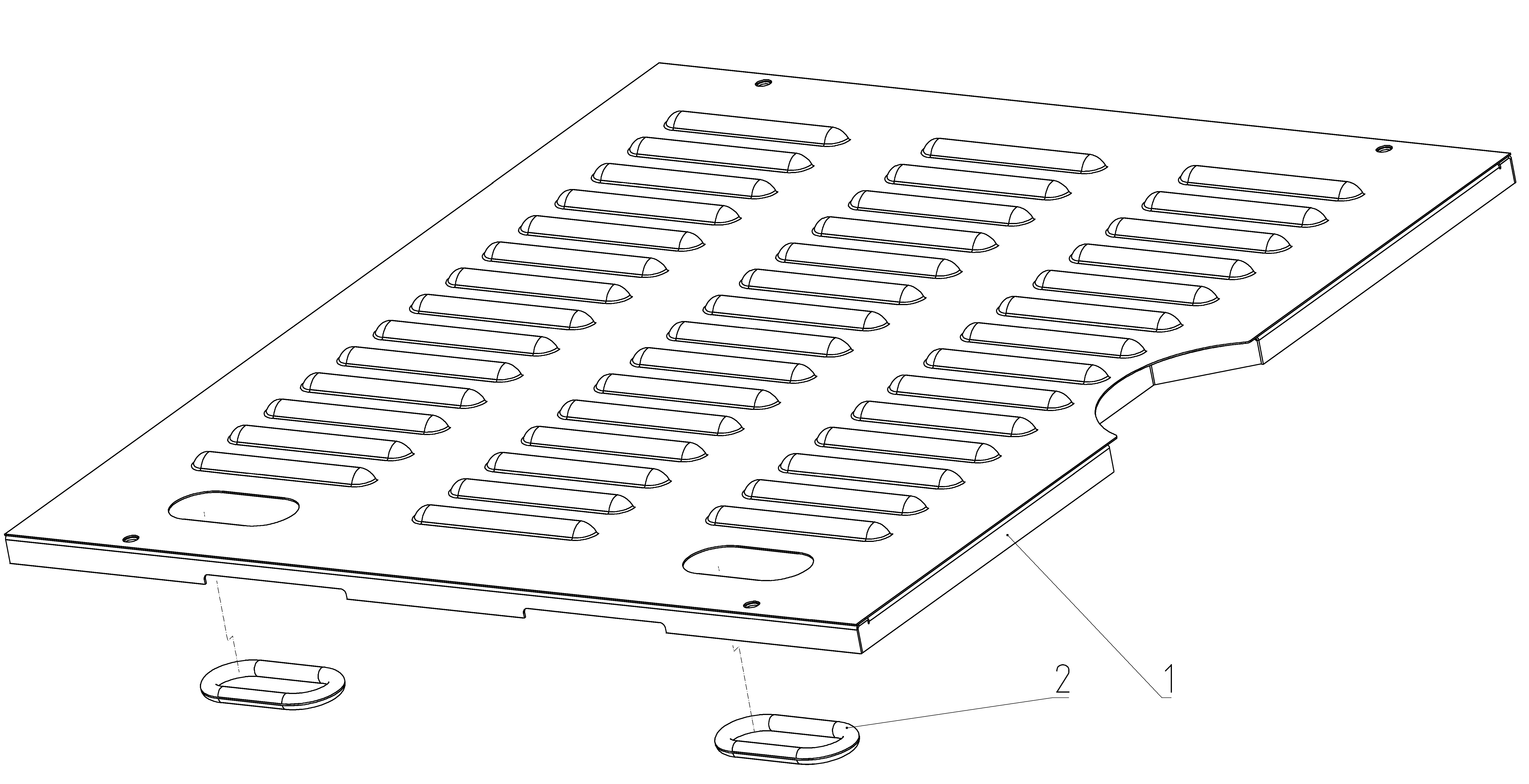 2
1