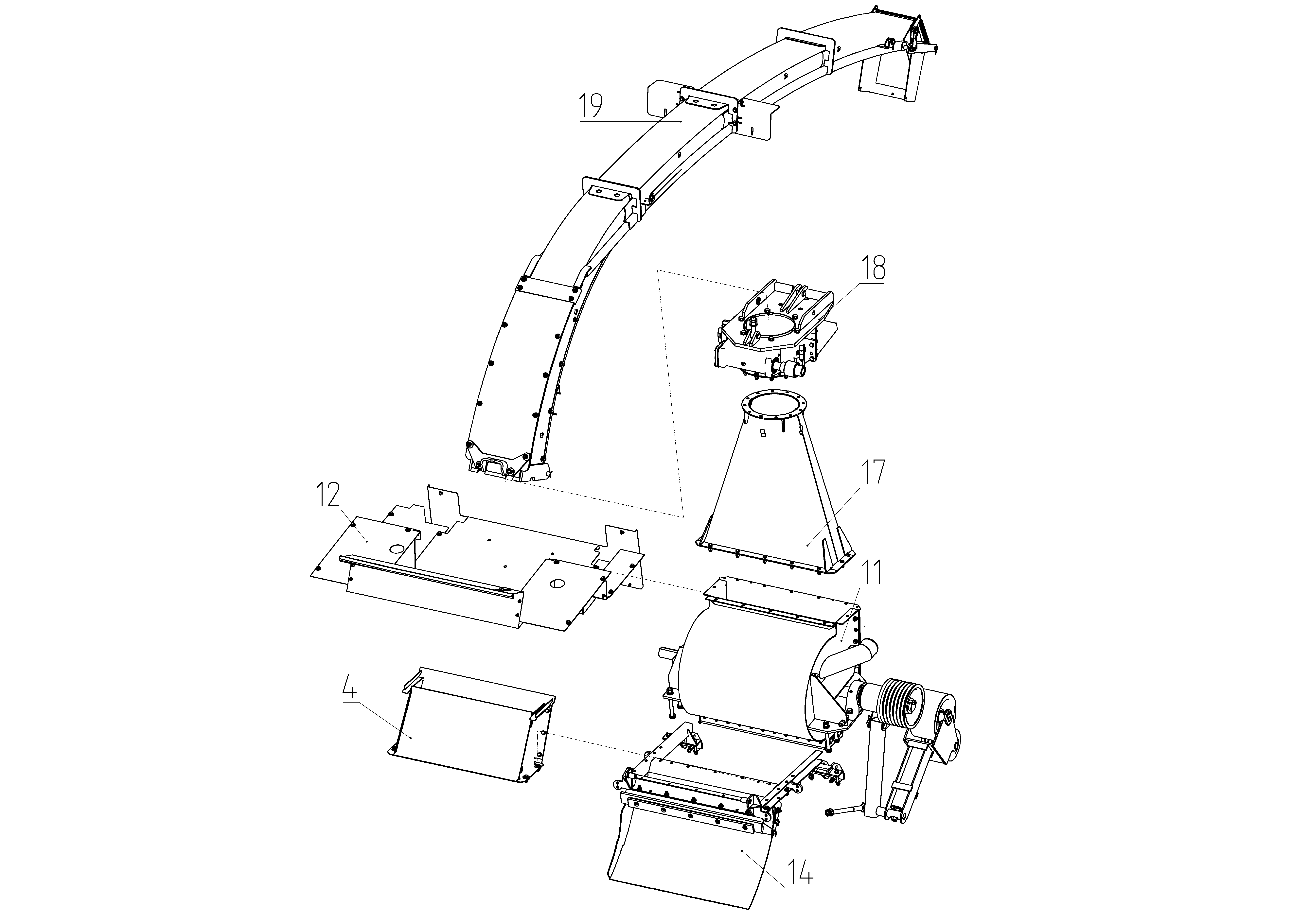 19
18
17
12
11
4
14