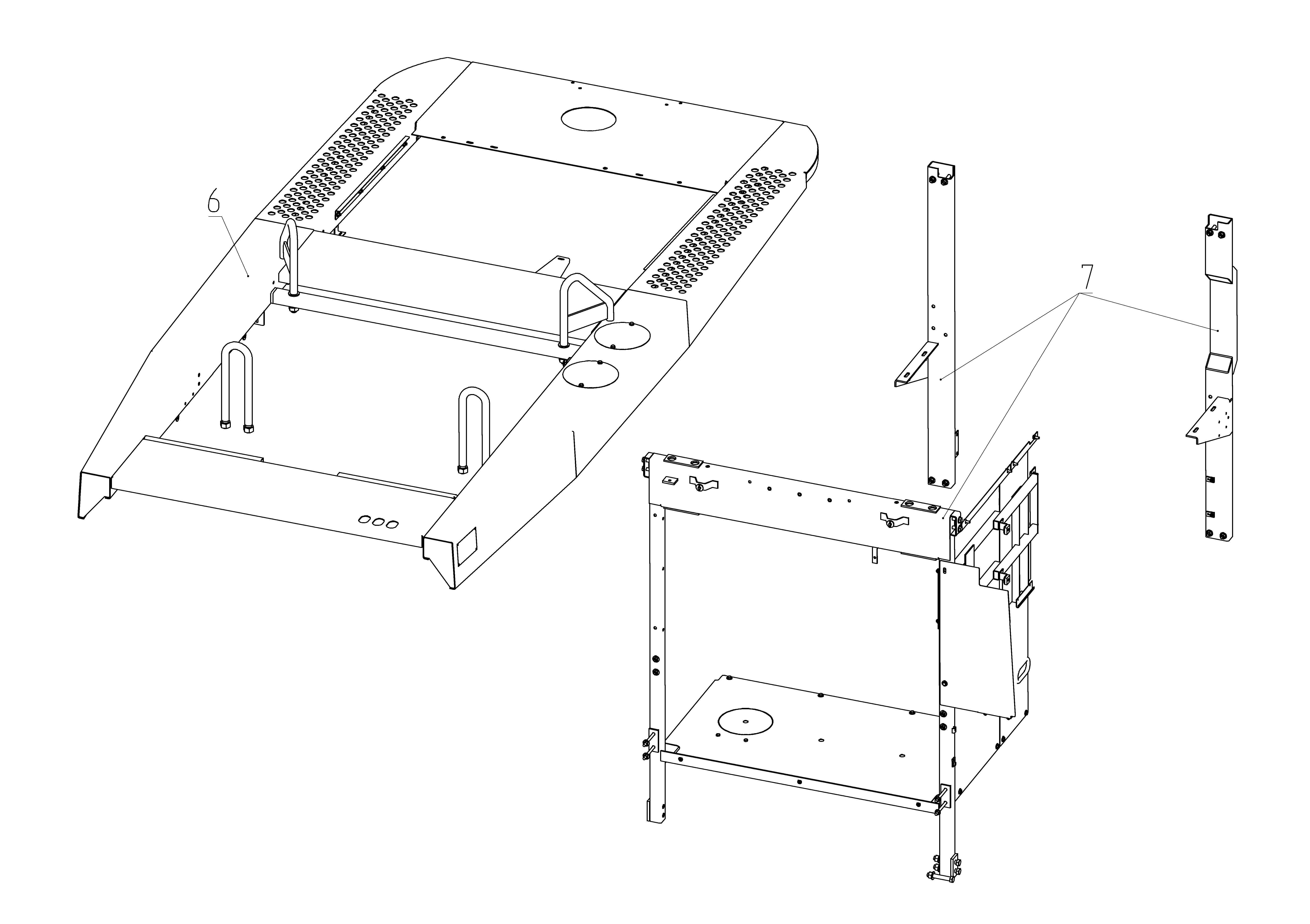 6

7