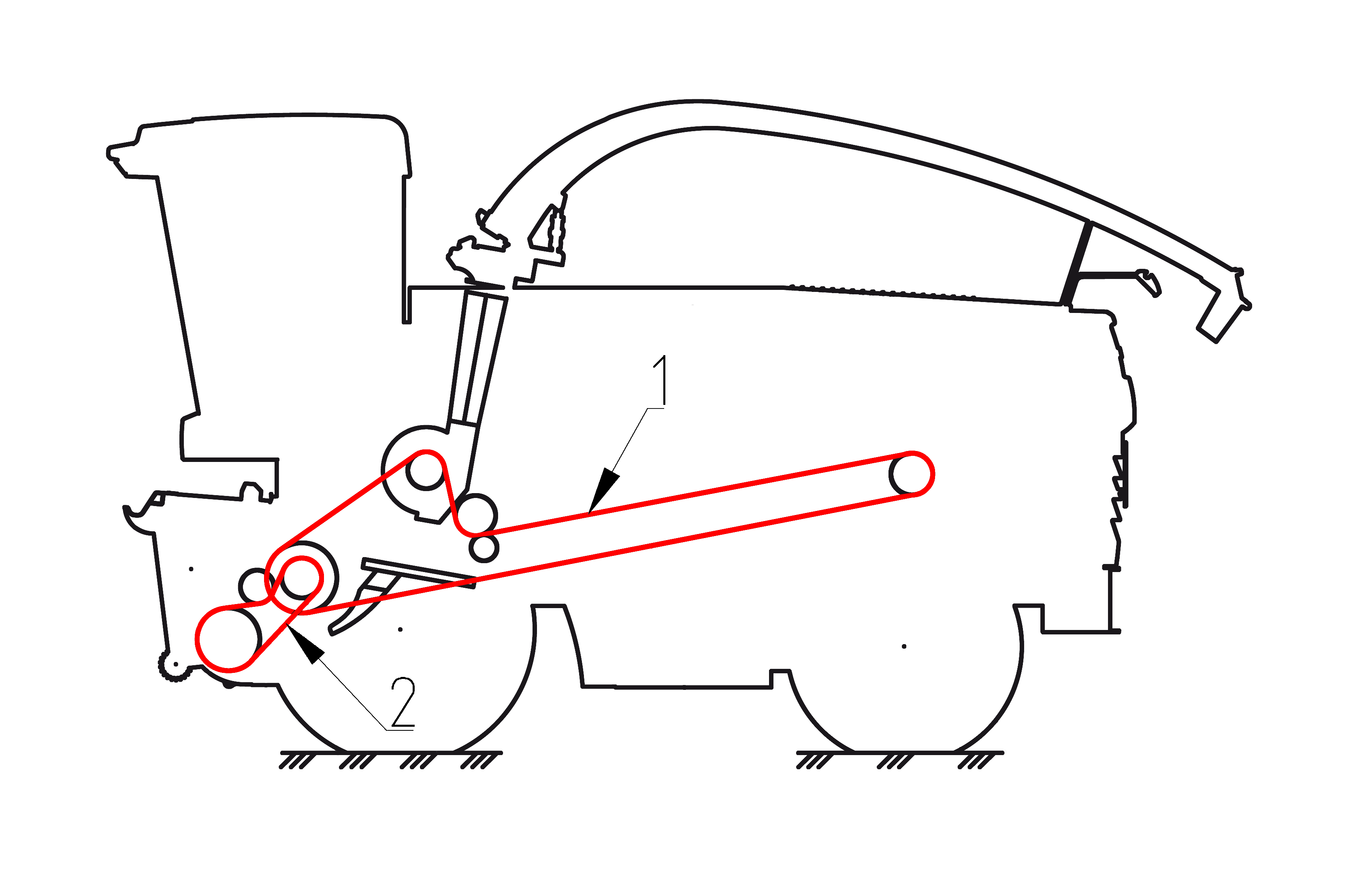 1

2