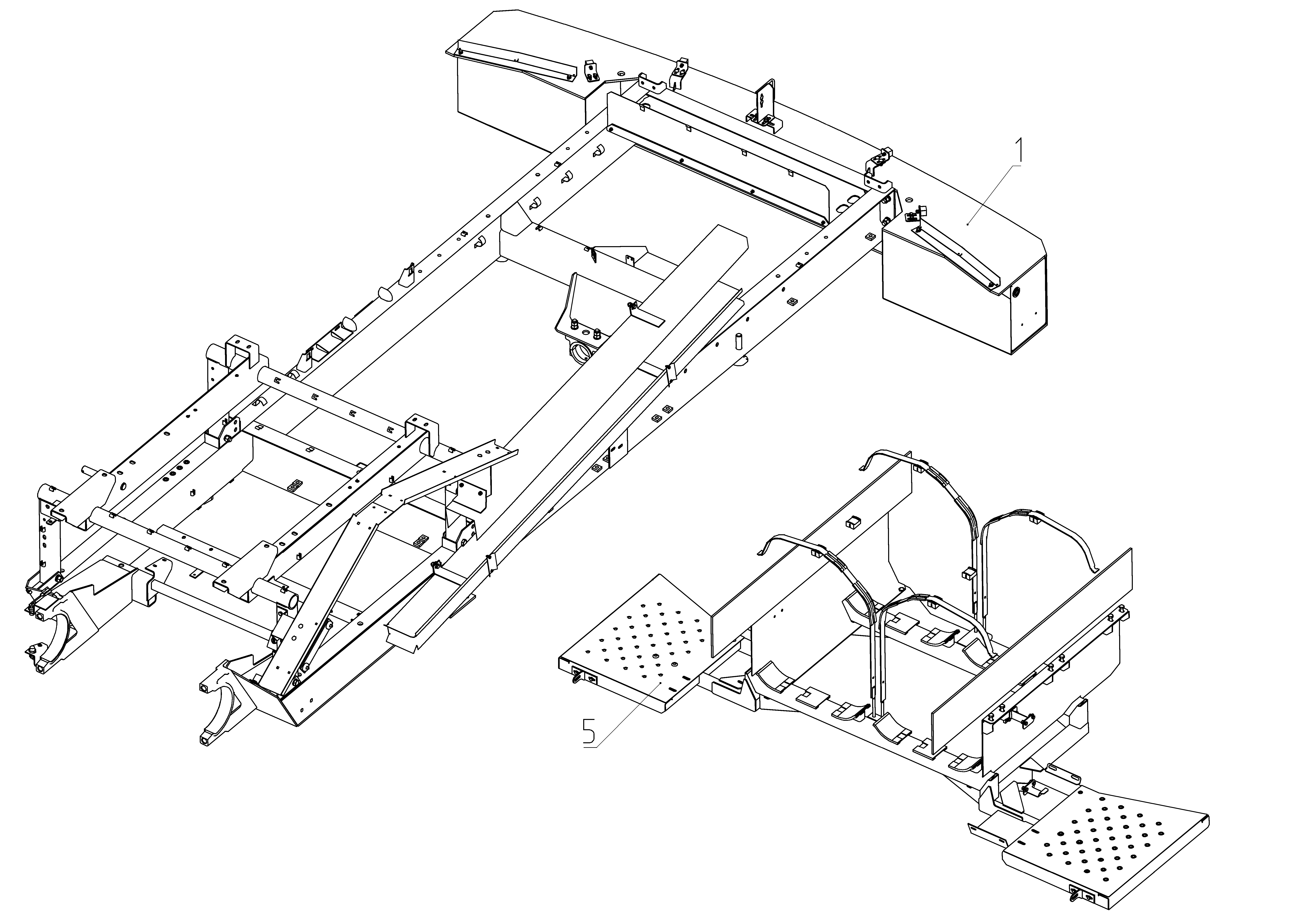 1

5