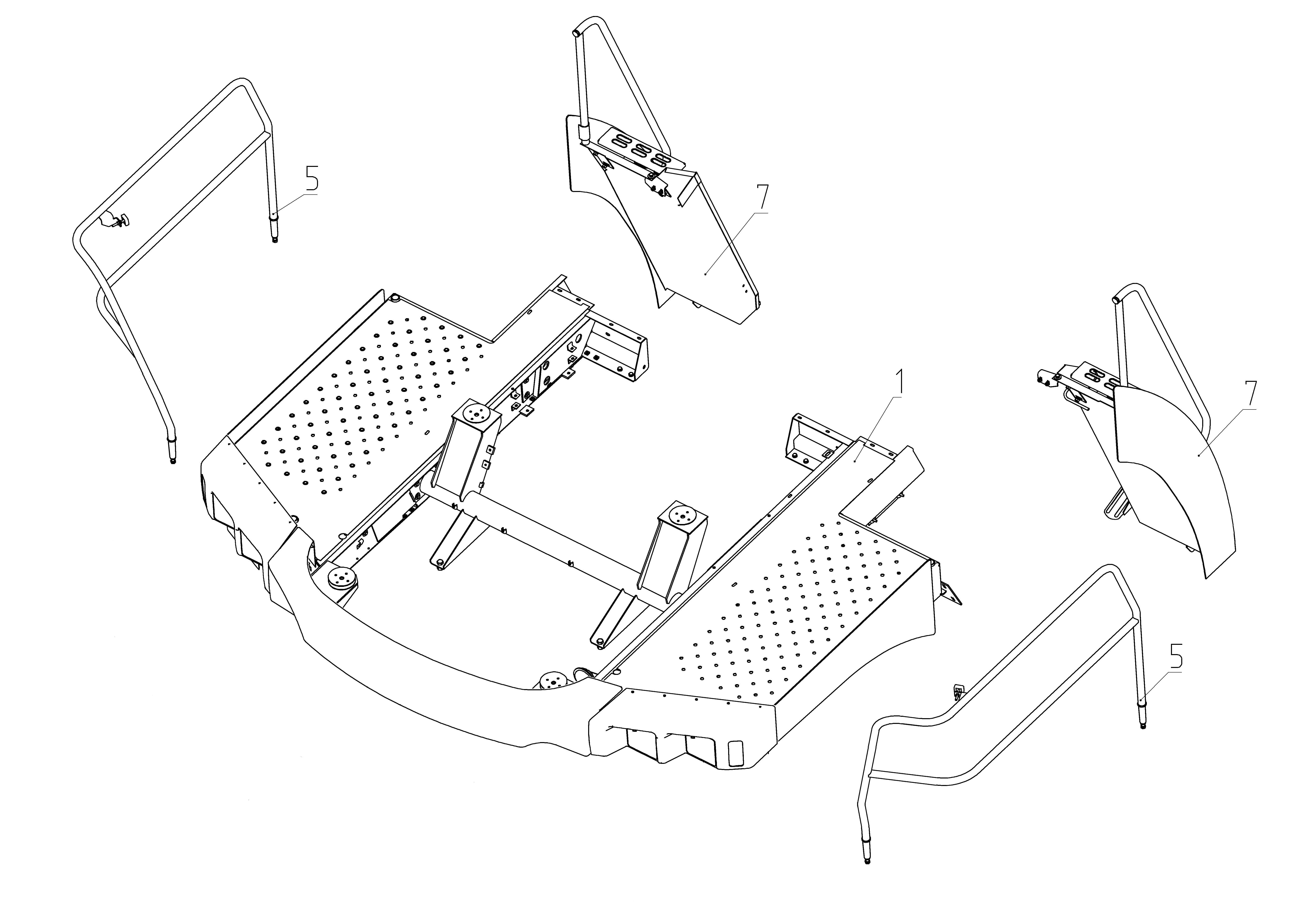 5

7

1

7

5