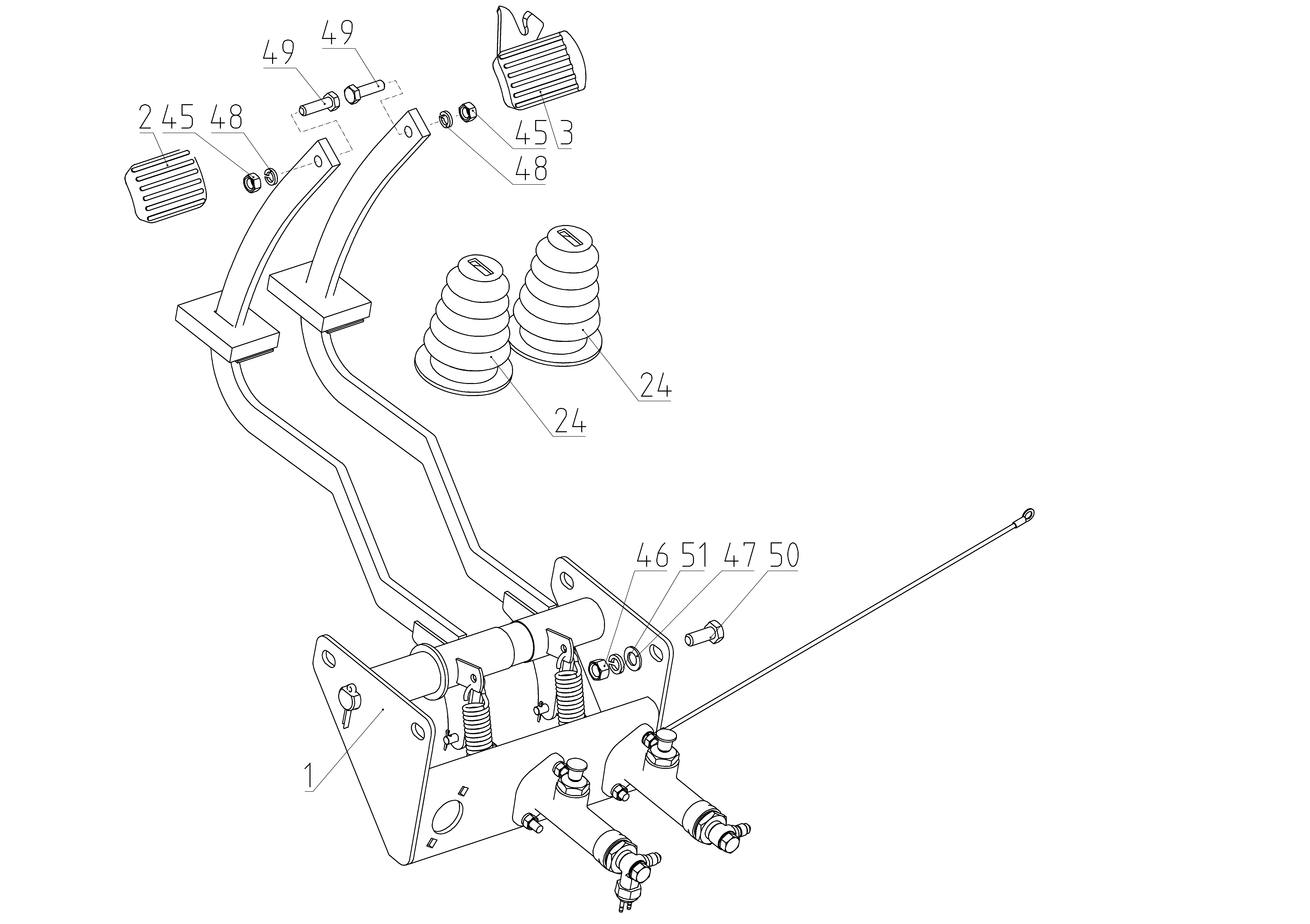 49
49
2
45
48
45
3
48
24
24
46
51
47
50
1