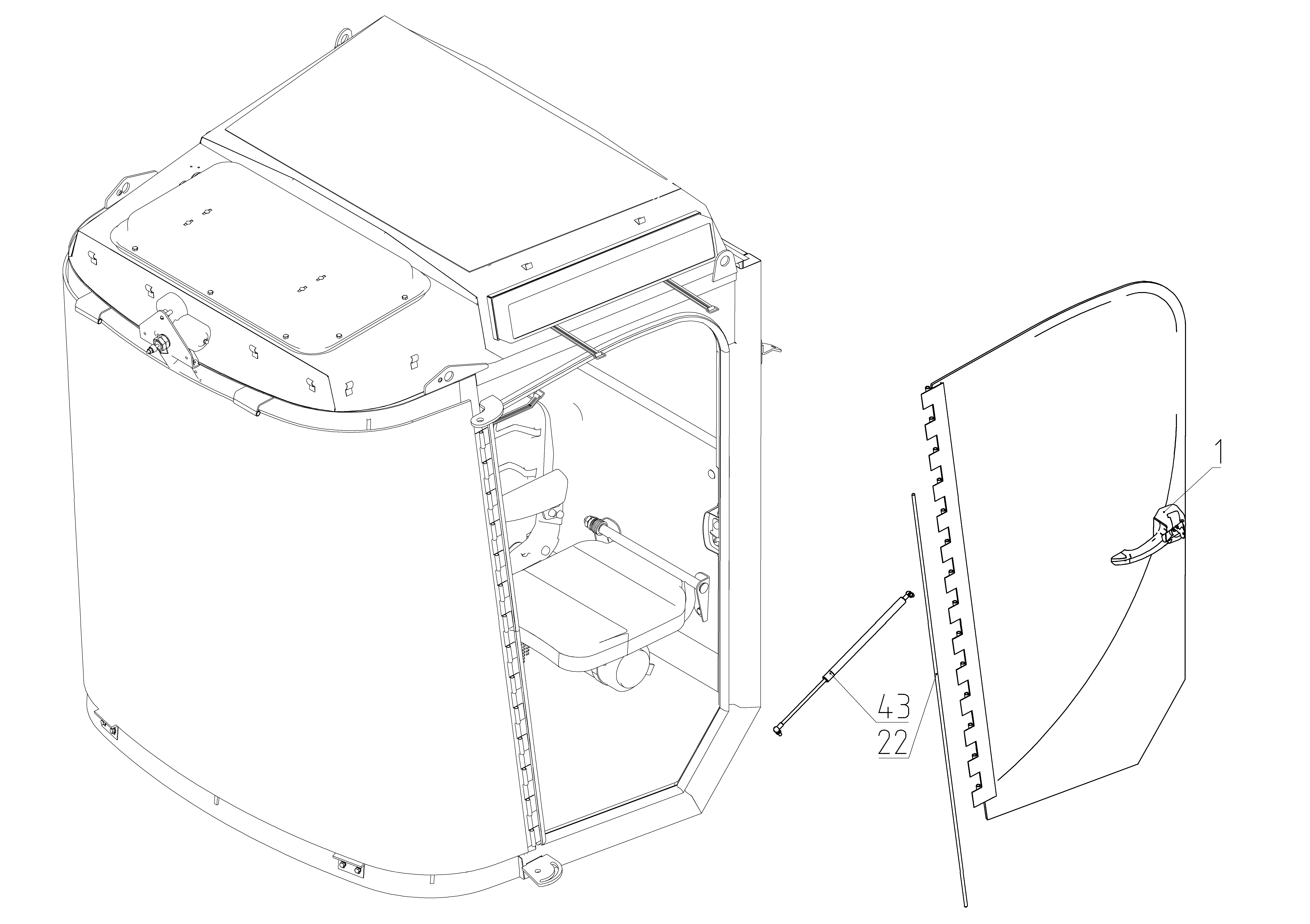 1

43

22