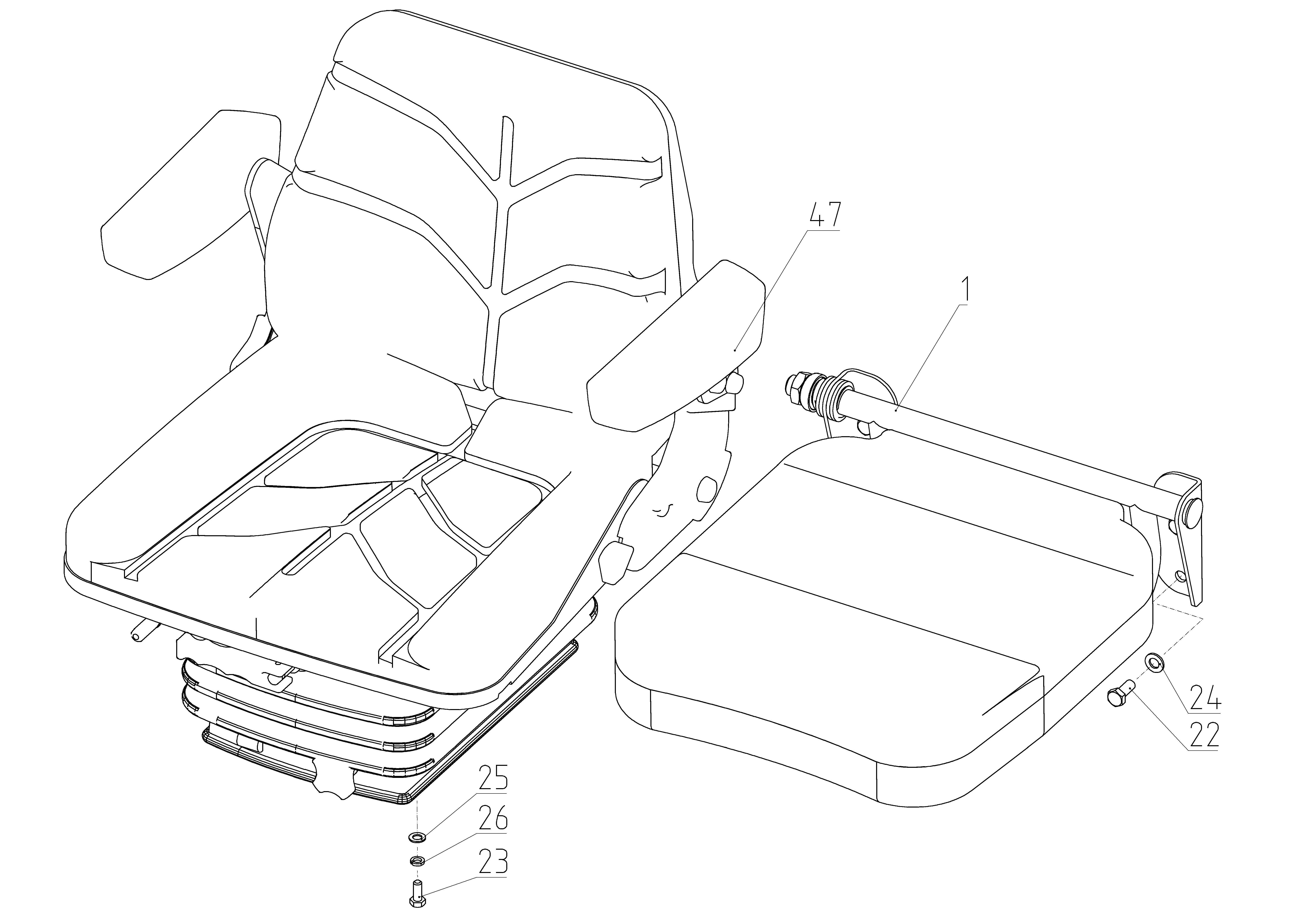 47
1
24
22
25
26
23