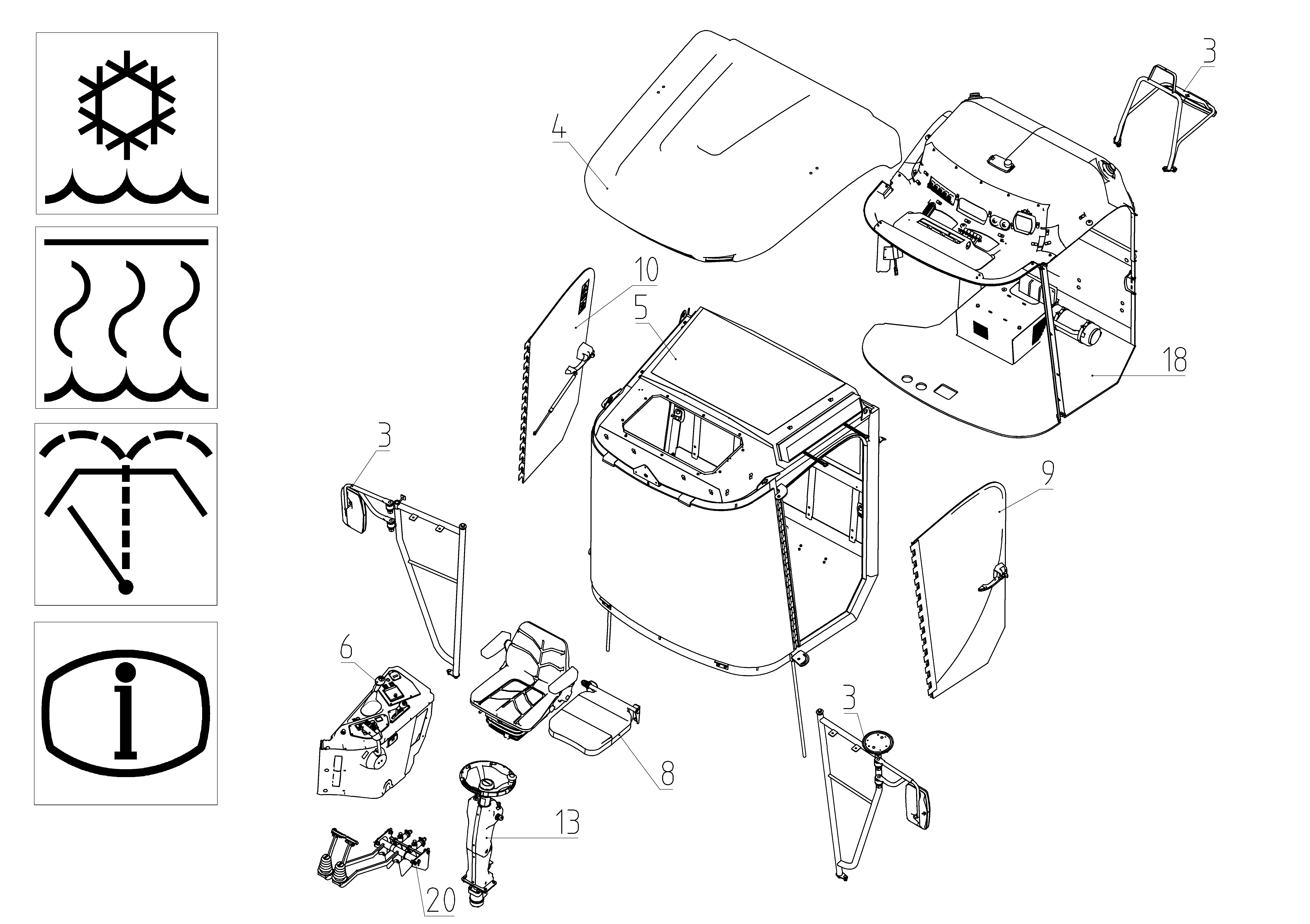 3

4

10

5

18

3

9

6

8

3

13

20