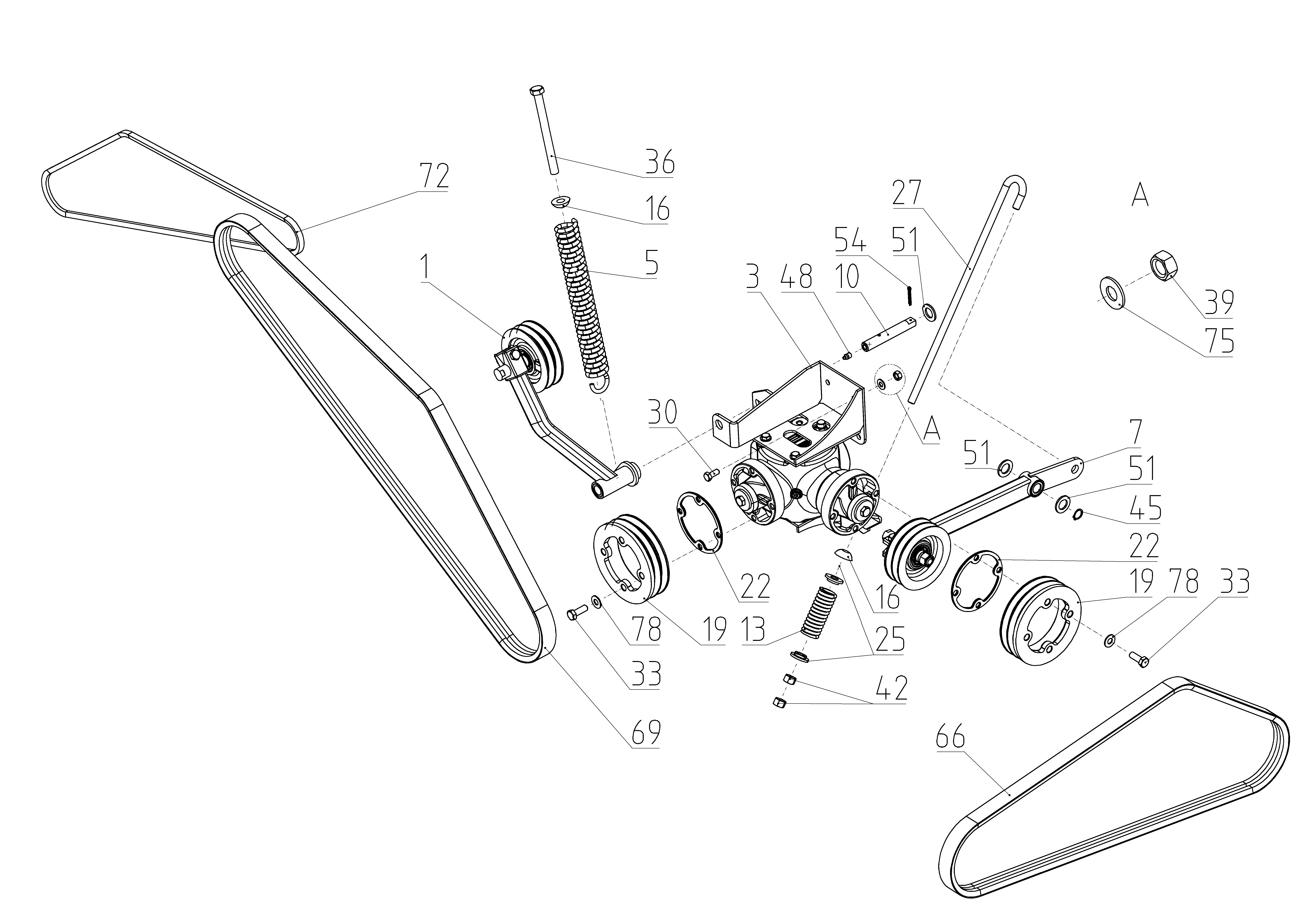 36
72
16
27
A
5
54
51
1
3
48
10
39
75
30
A
7
51
51
45
22
22
16
19
78
33
78
19
13
25
33
42
69
66