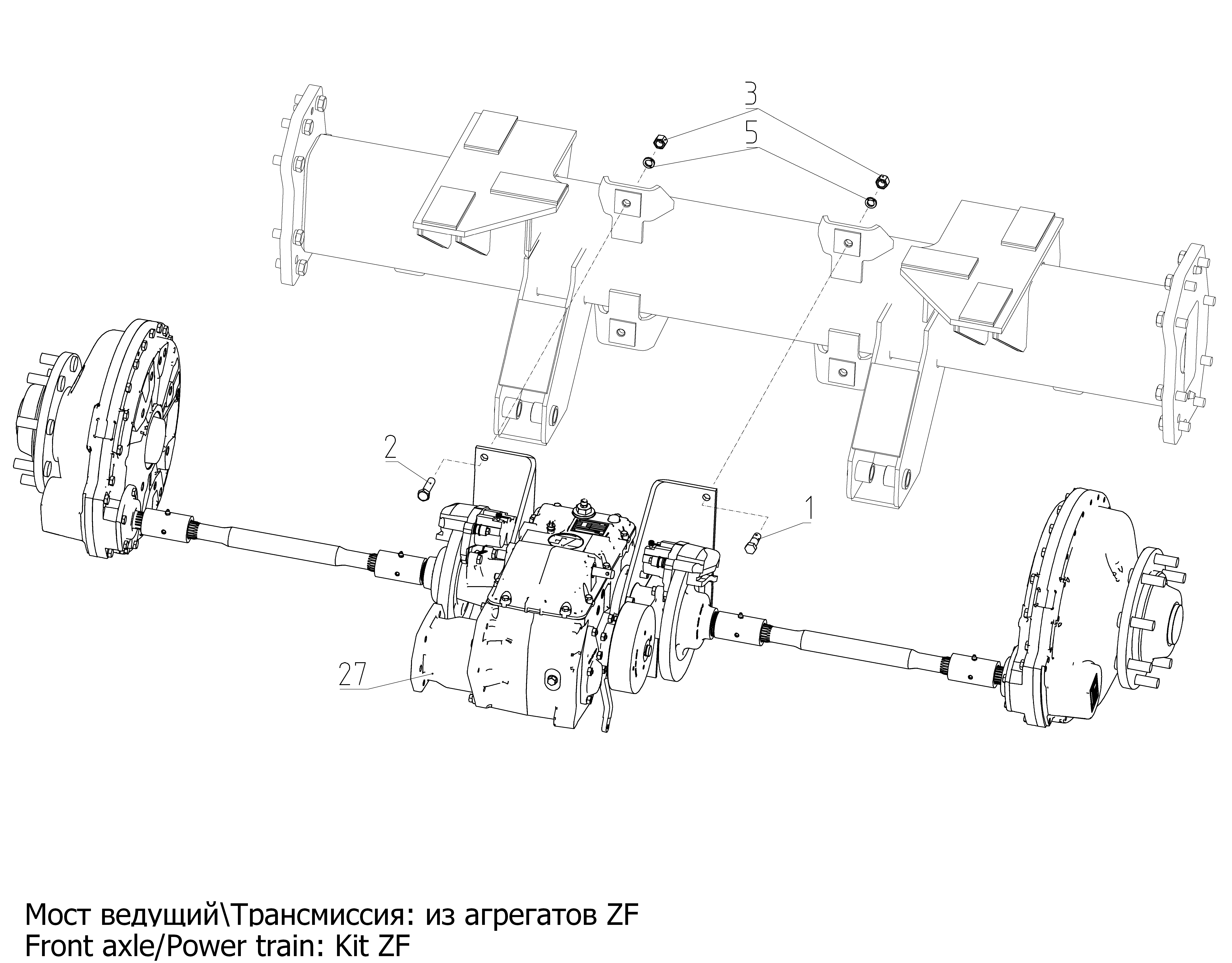 3
5
2
1
27

Мост ведущий\Трансмиссия: из агрегатов ZF
Front axle/Power train: Kit ZF