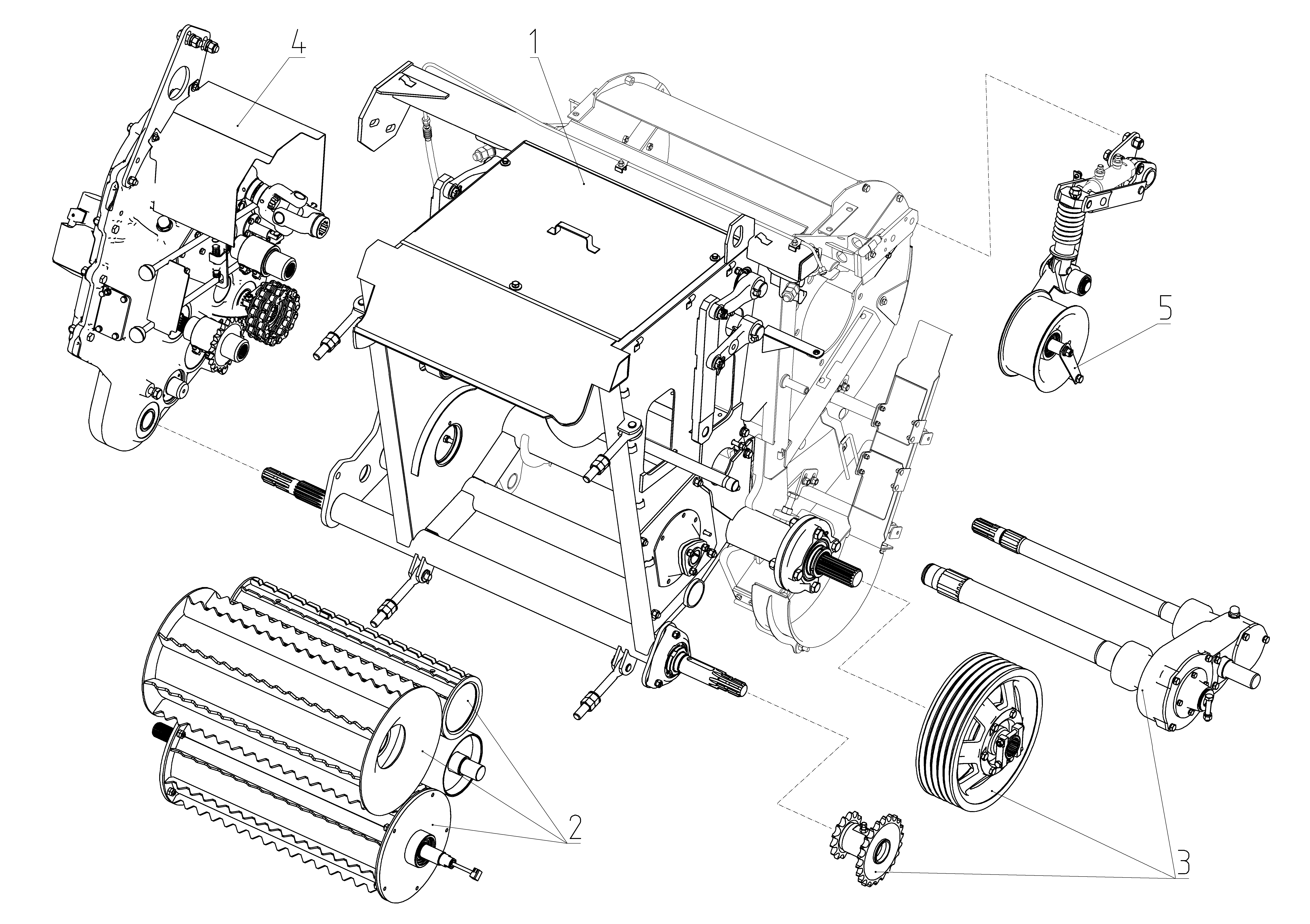 4
1
5
2
3