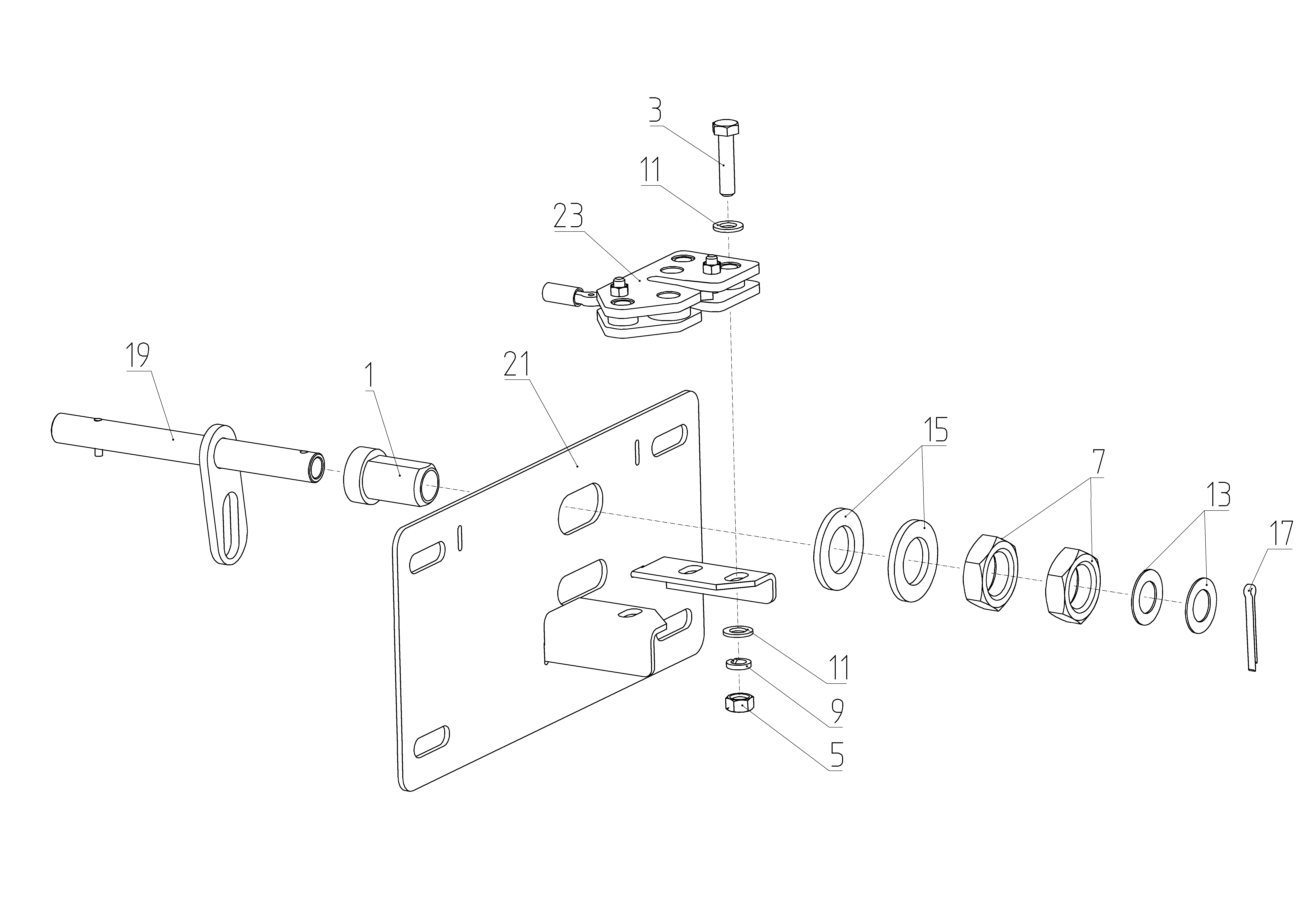 3
11
23
19
1
21
15
7
13
17
11
9
5