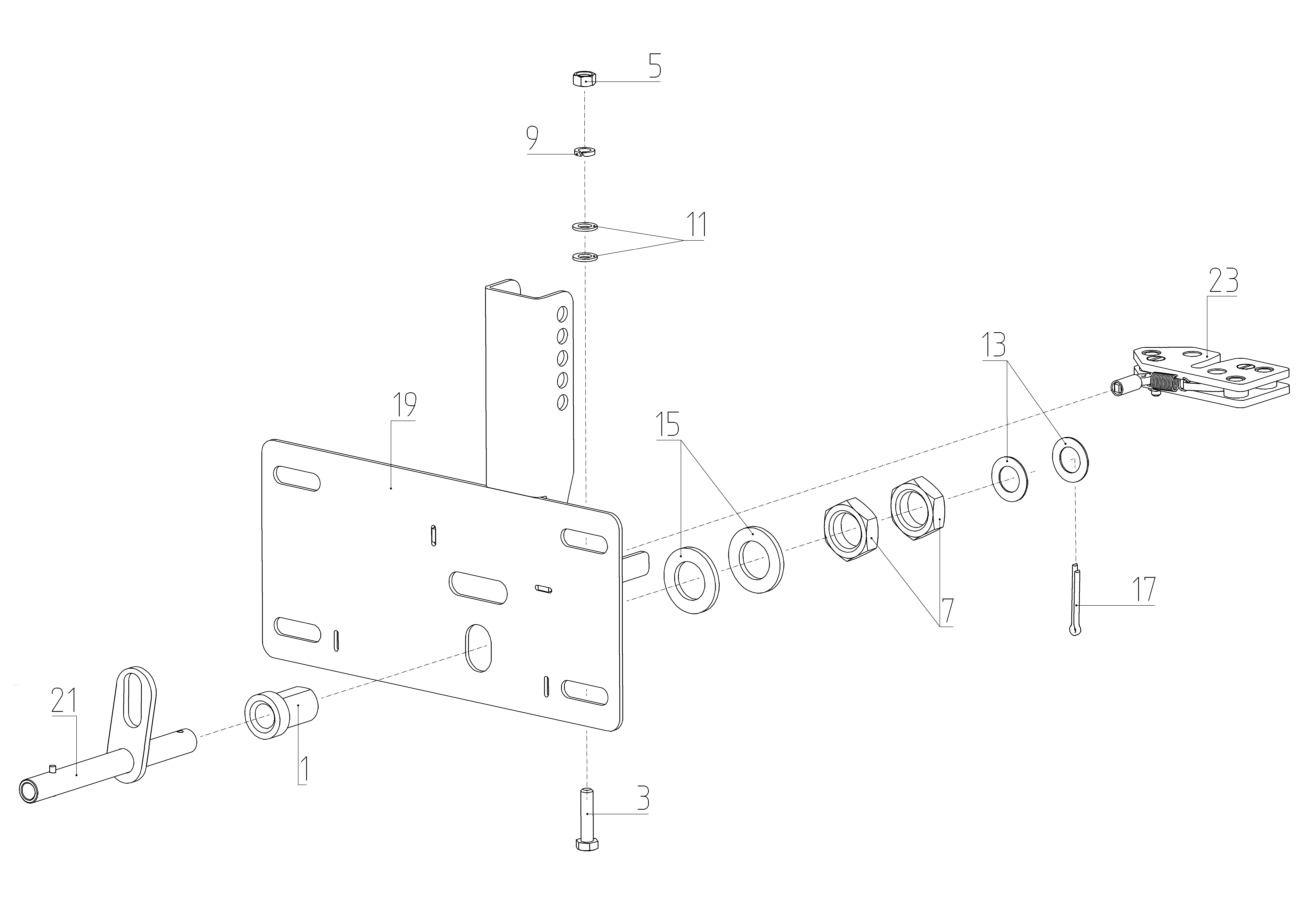 5
9
11
23
13
19
15
7
17
21
1
3