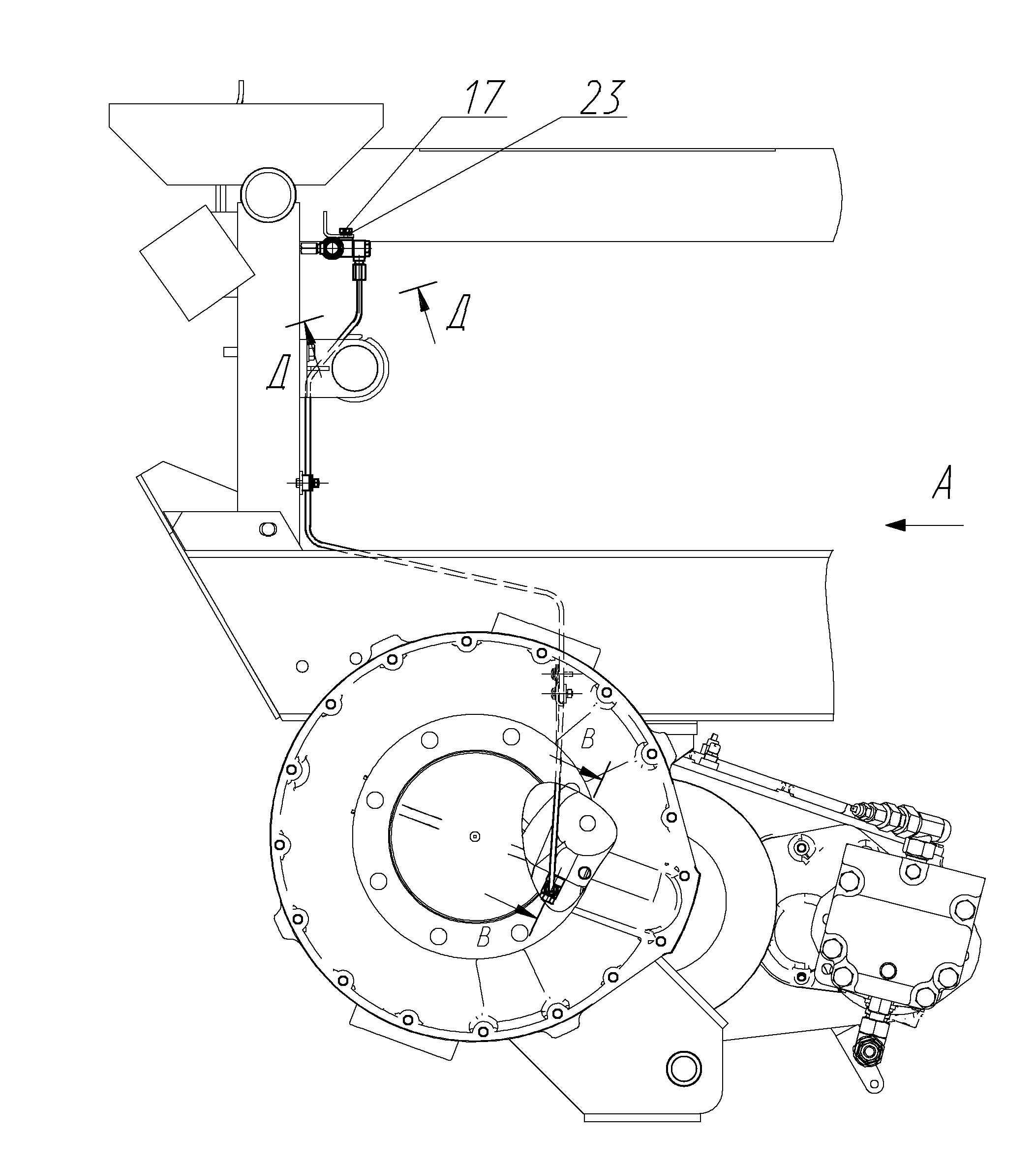 17
23
Д
Д
А
В
В