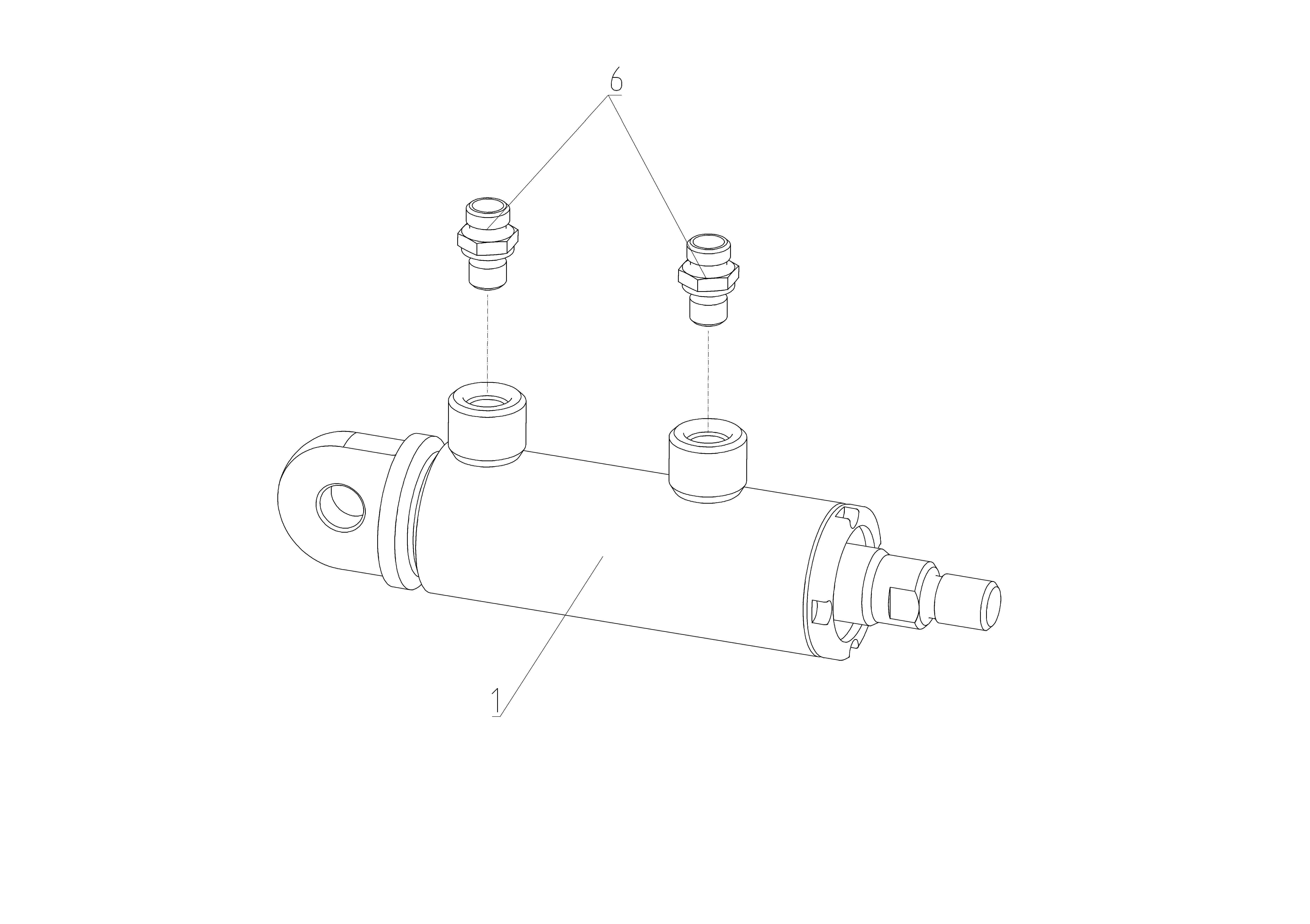 6

1