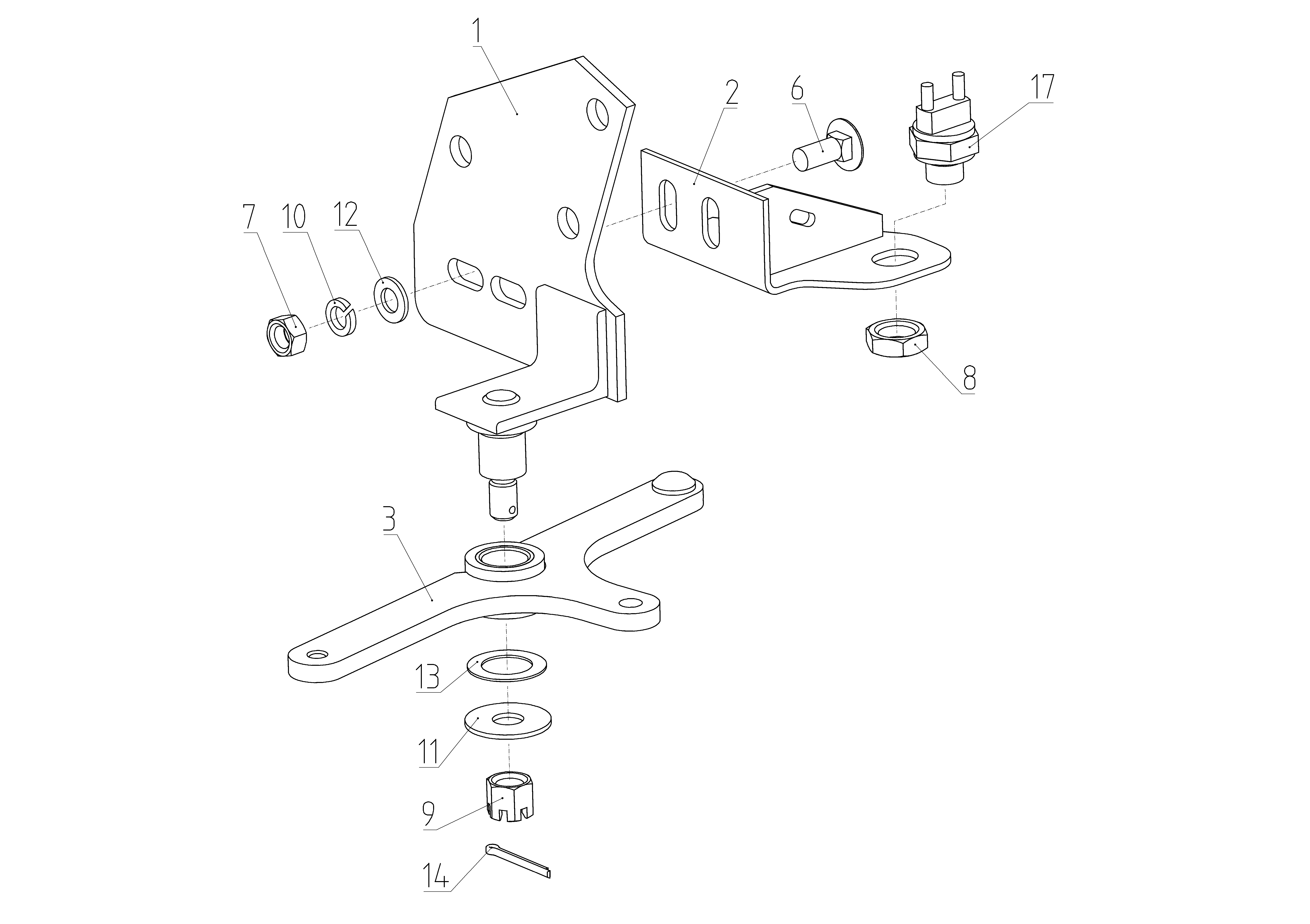 1
2
6
17
7
10
12
8
3
13
11
9
14