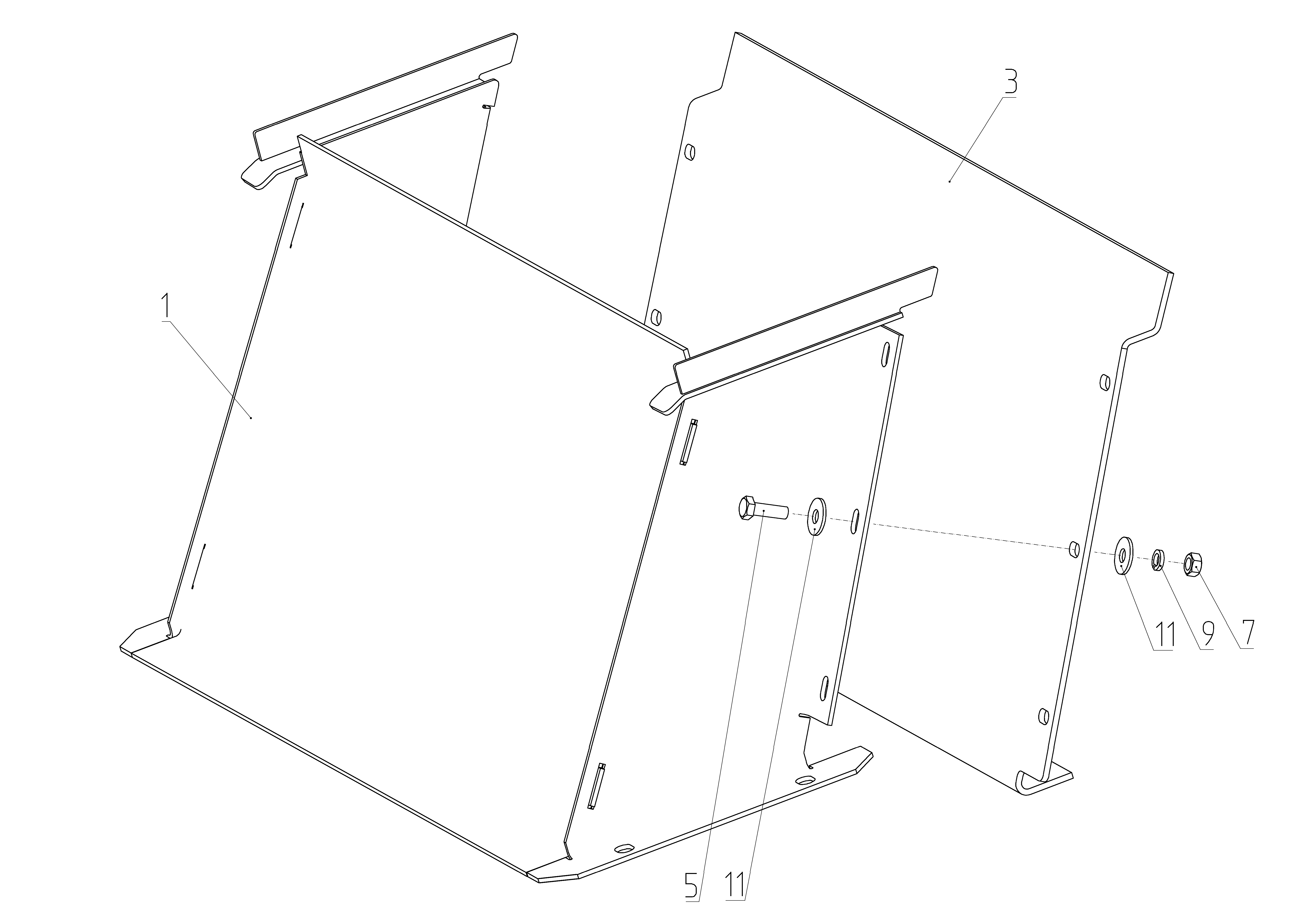 3

1

11 9 7

5 11