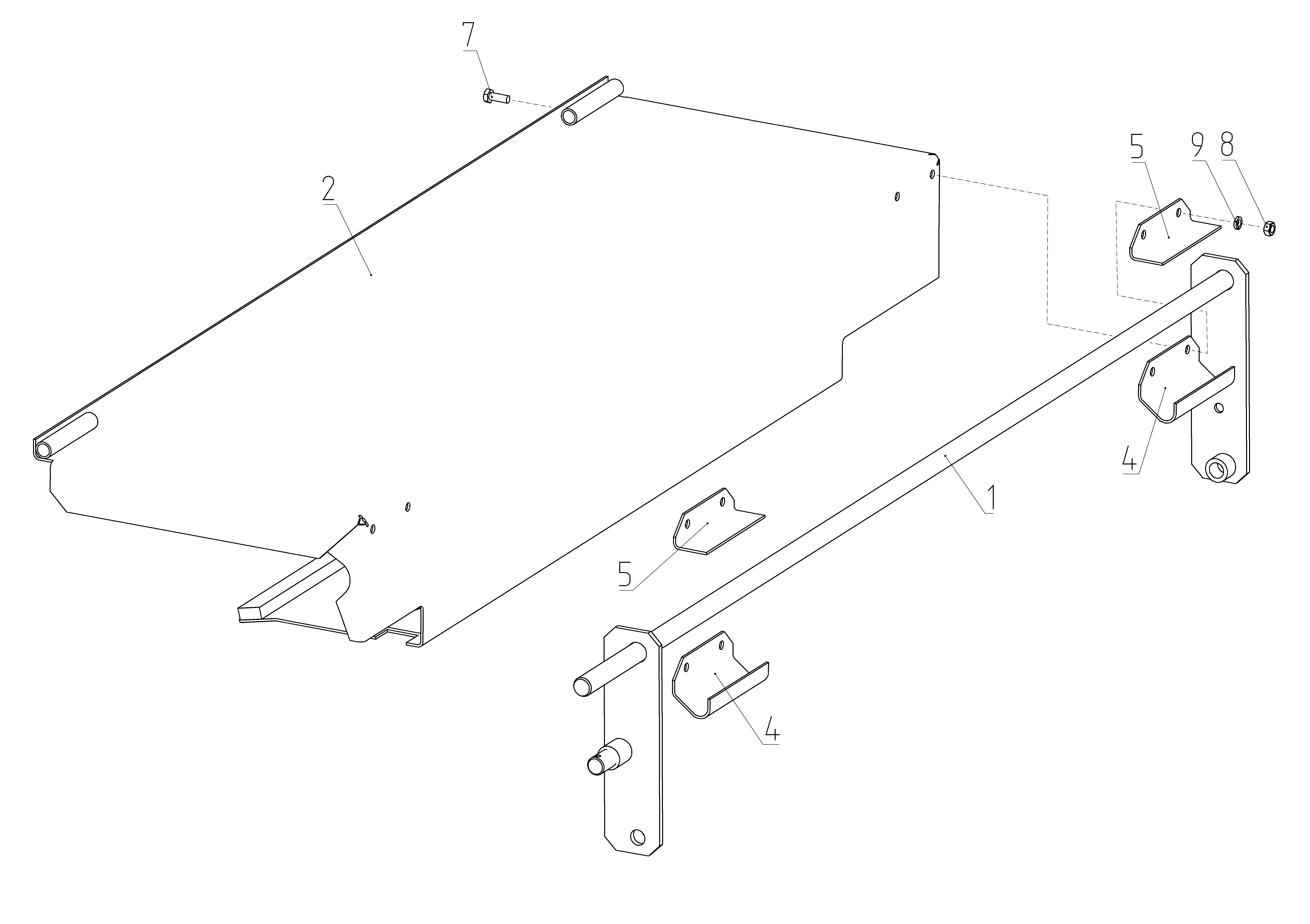 7
2
5
9
8
4
1
5
4