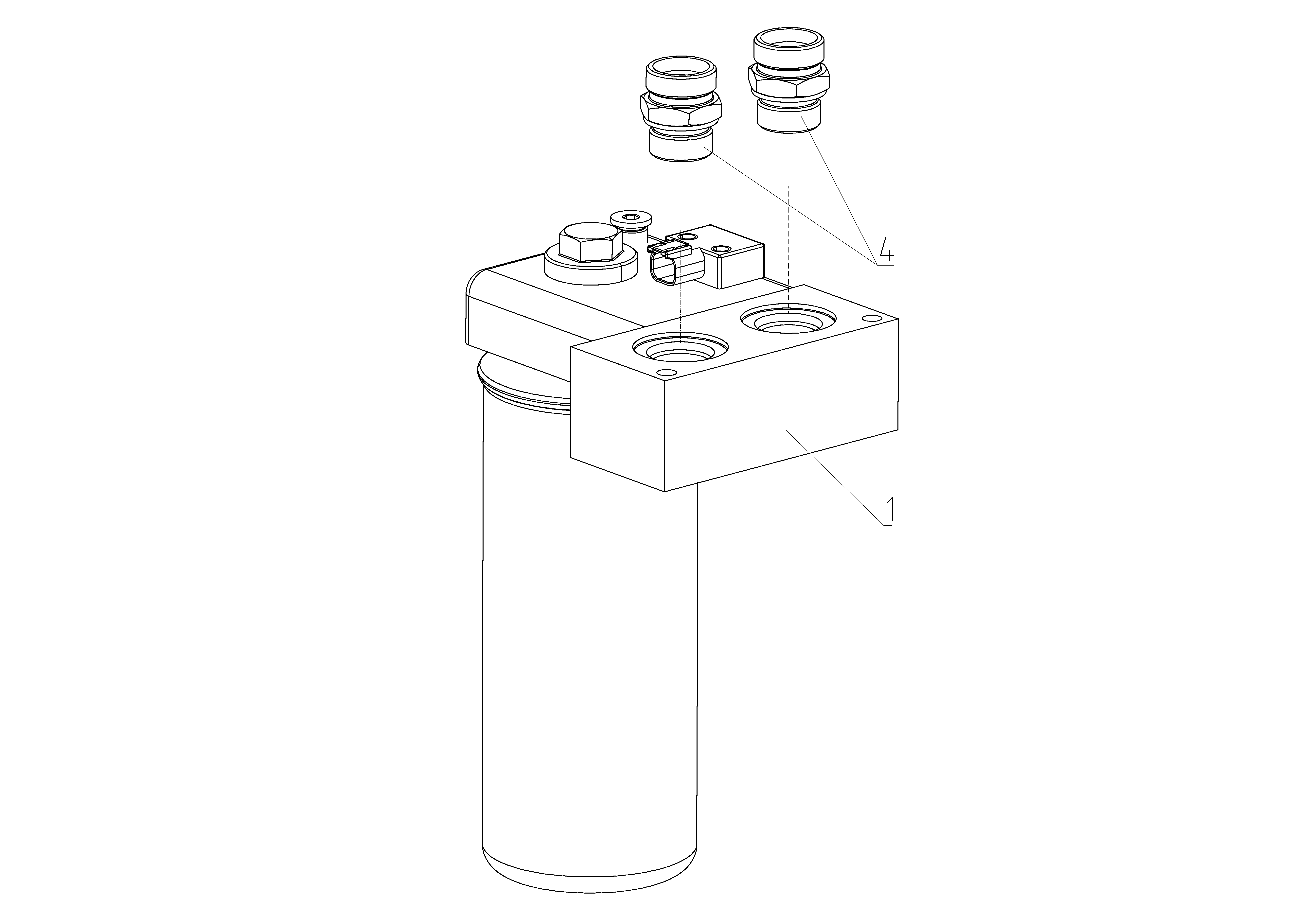 4

1