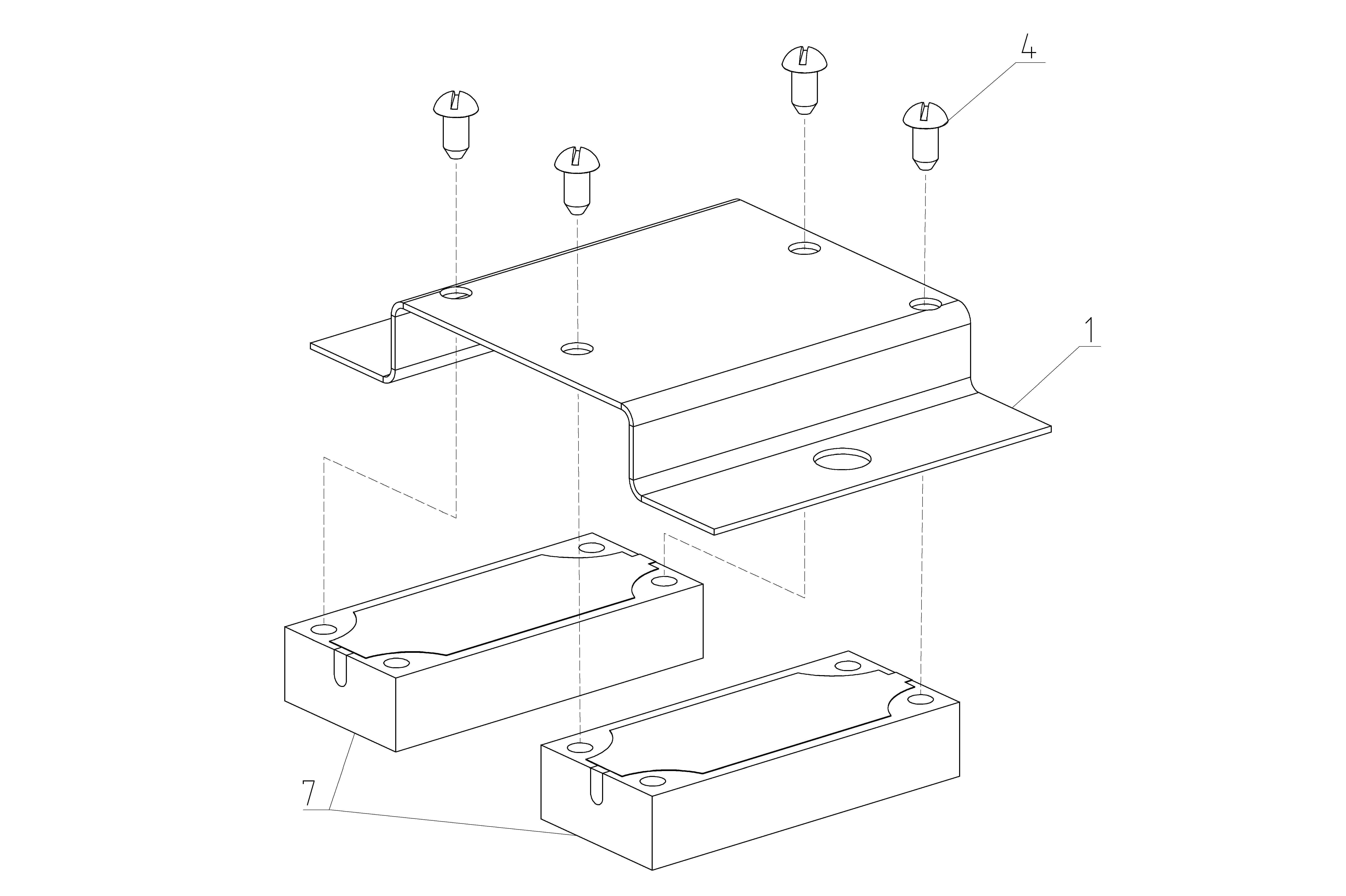 4

1

7