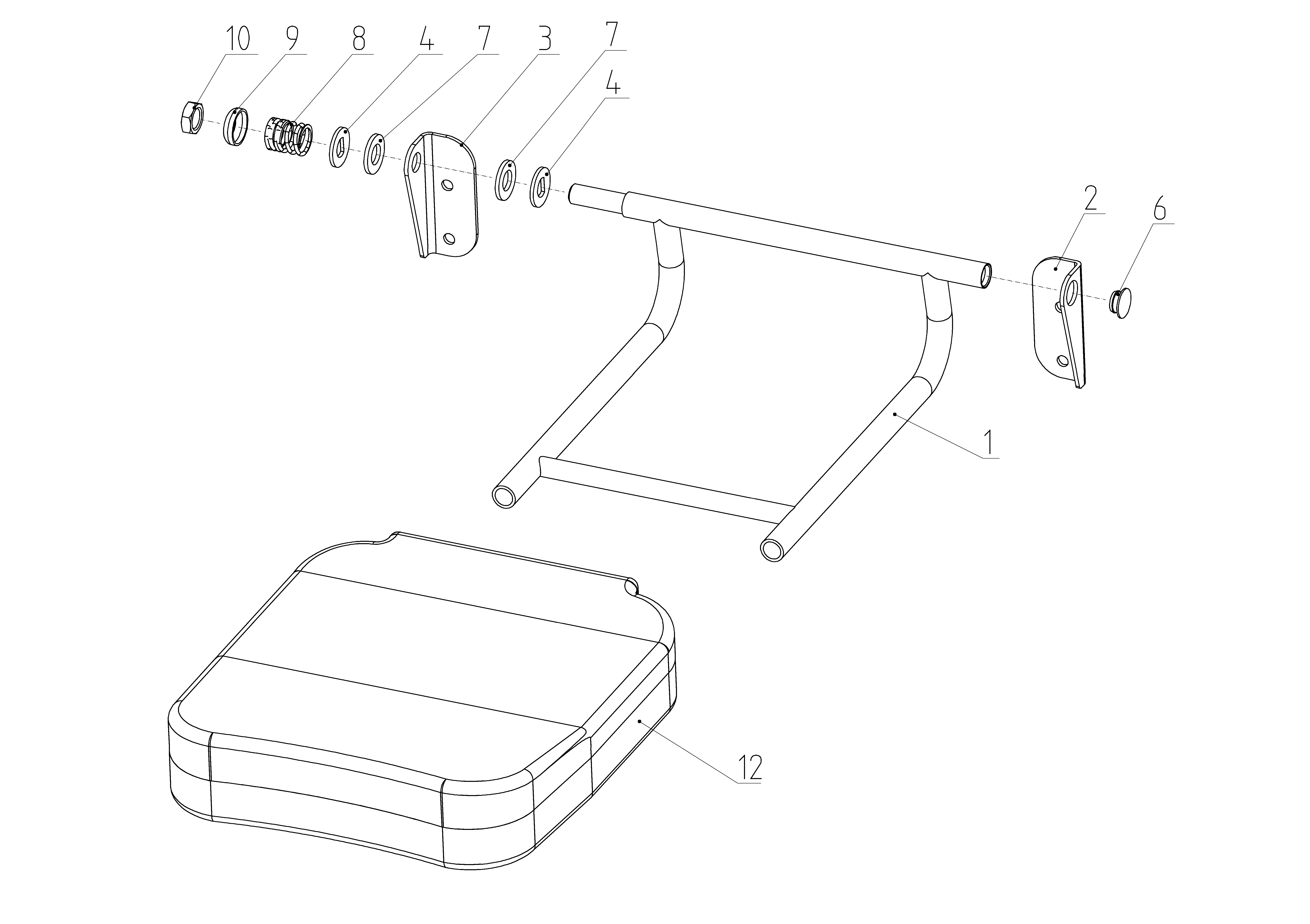 10
9
8
4
7
3
7
4
2
6
1
12