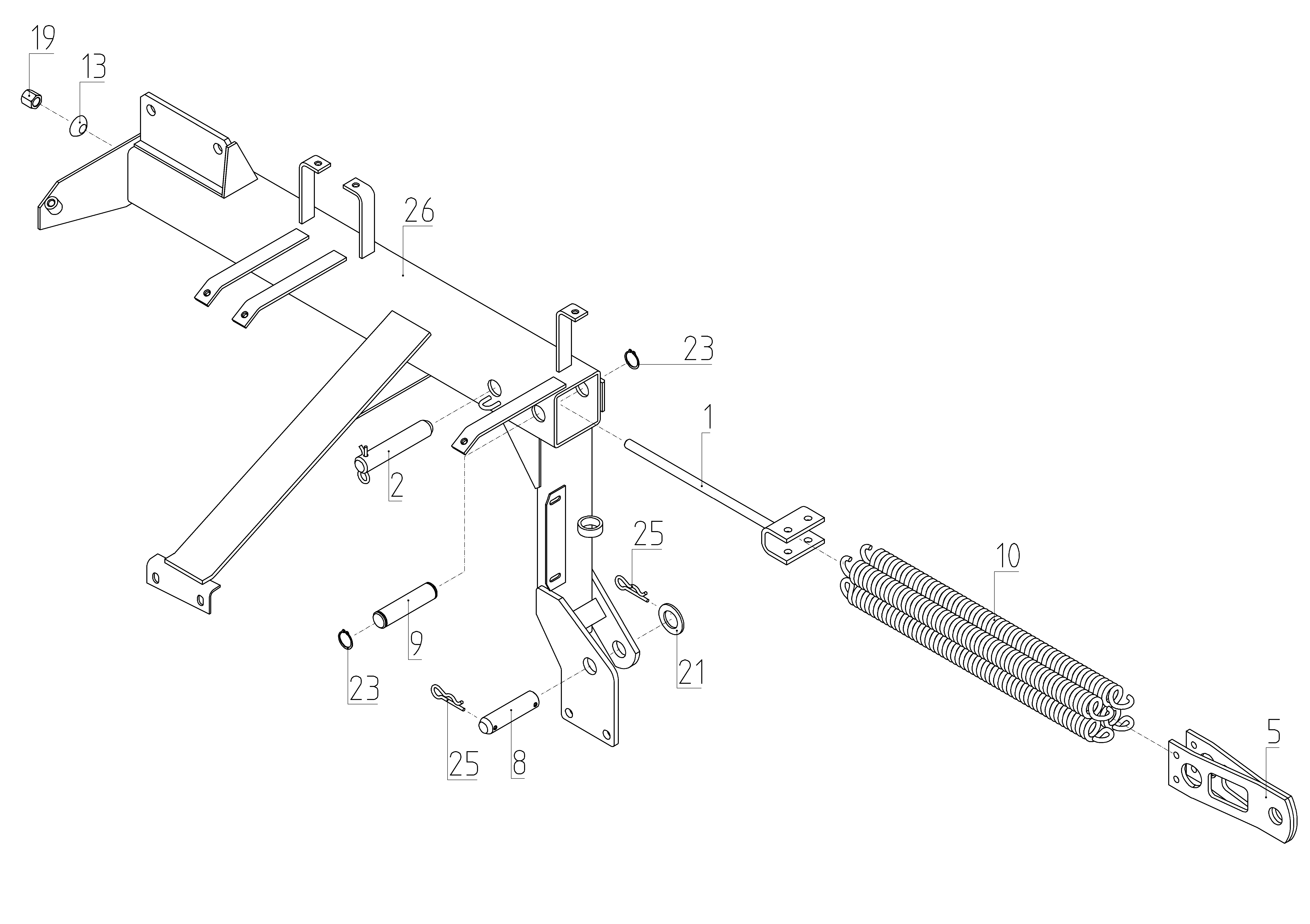 19
13
26
23
1
2
25
10
9
21
23
25
8
5