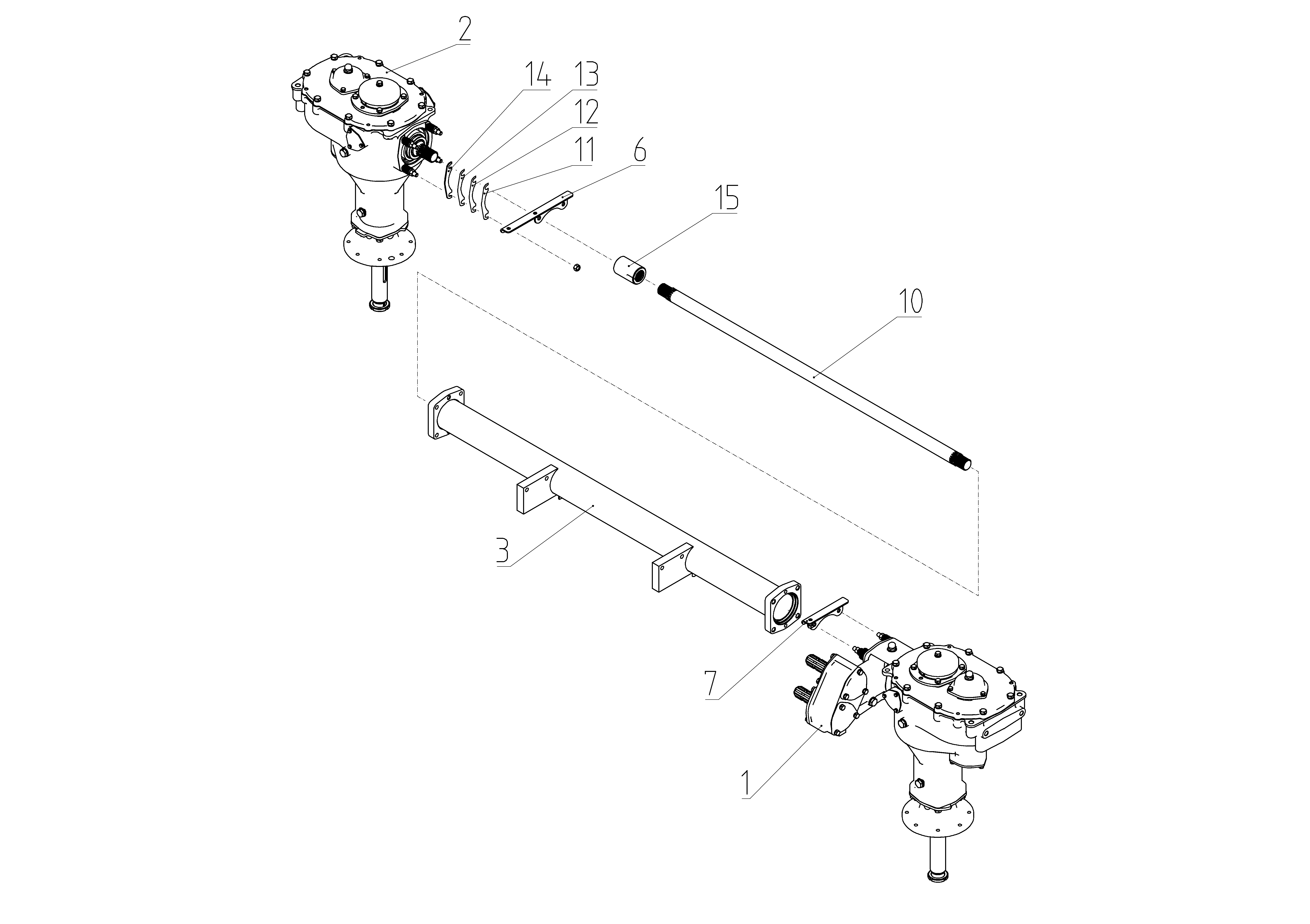 2
14
13
12
11
6
15
10
3
7
1