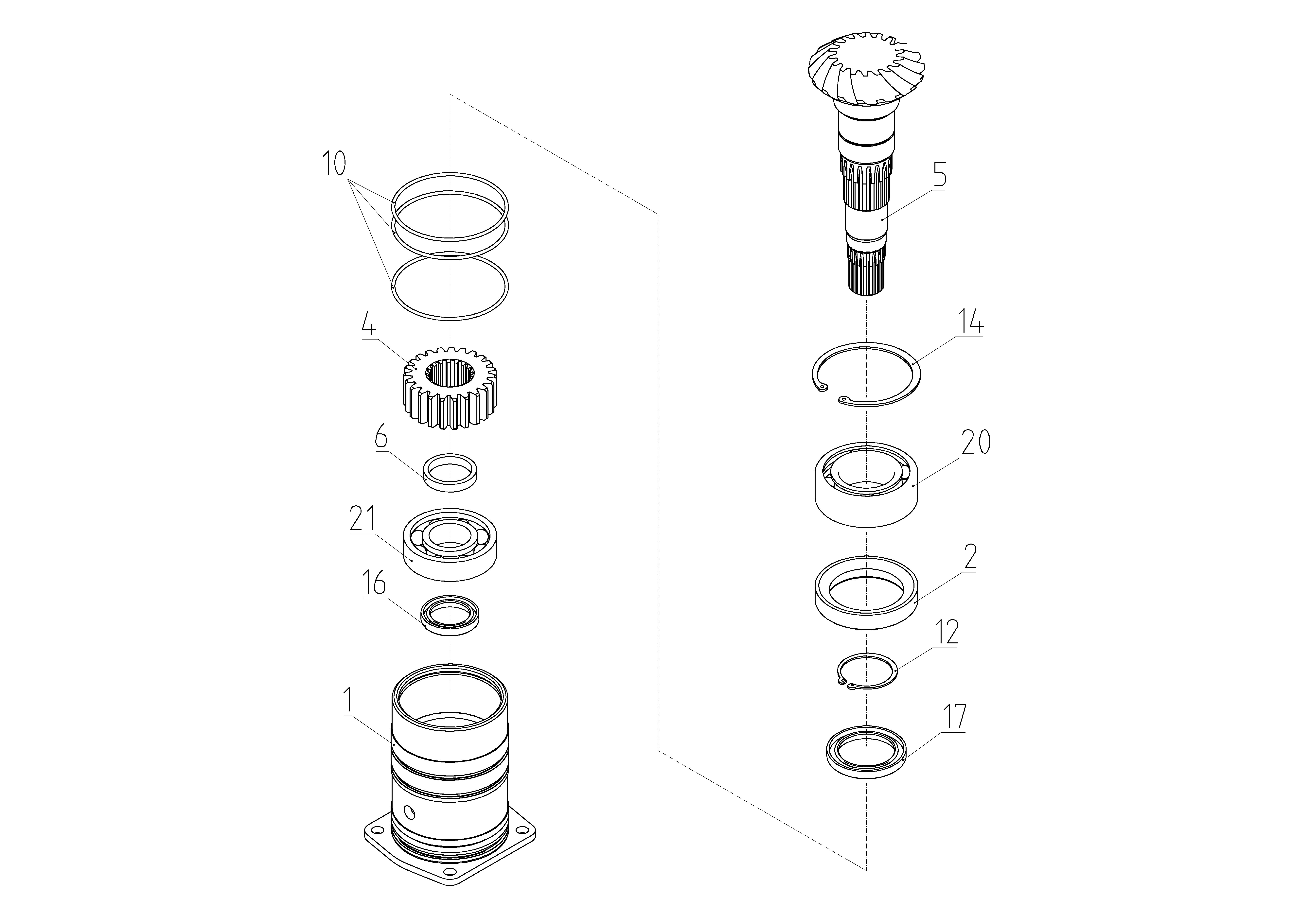 10
4
6
21
16
1
5
14
20
2
12
17