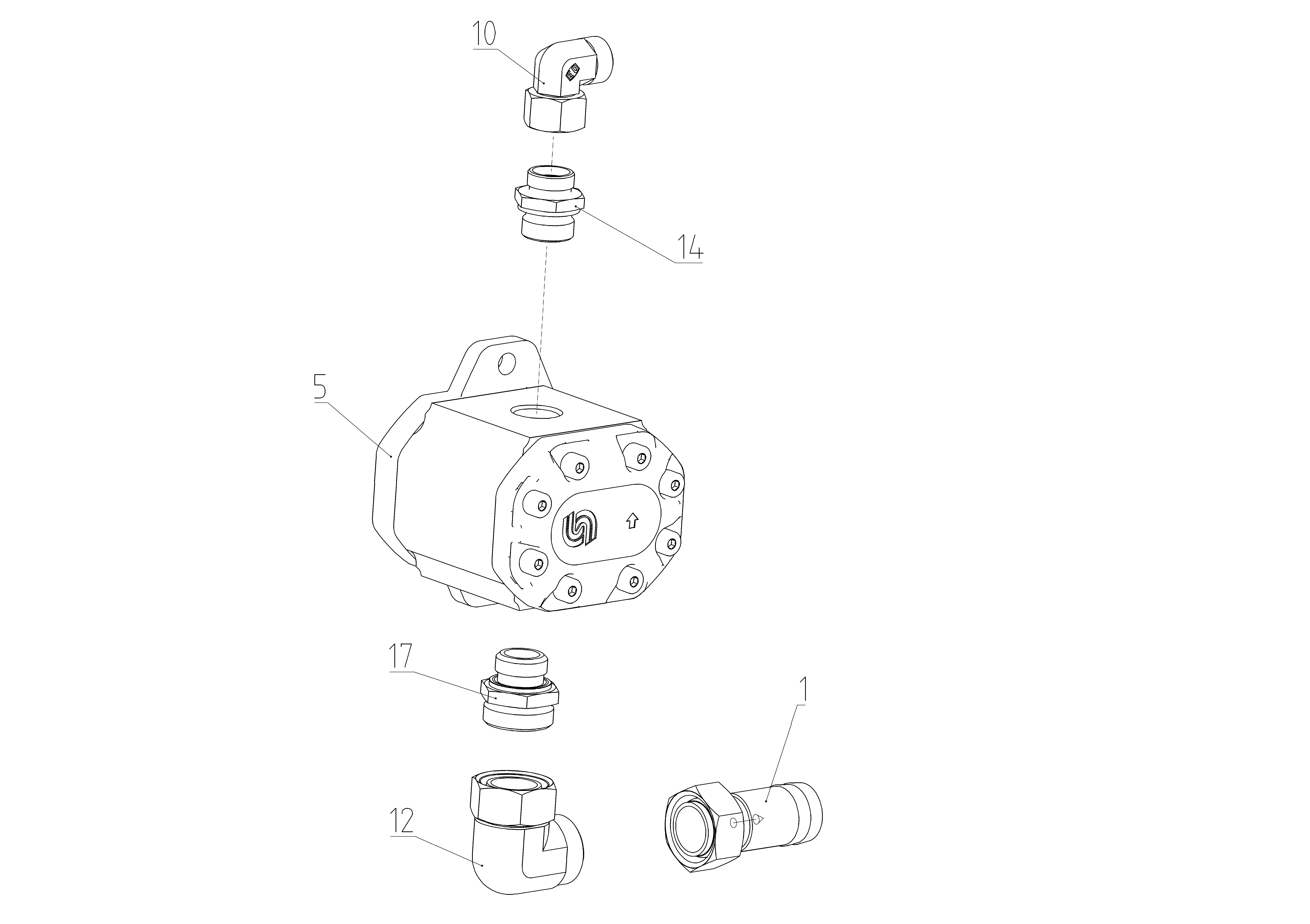 10

14

5

17

1

12