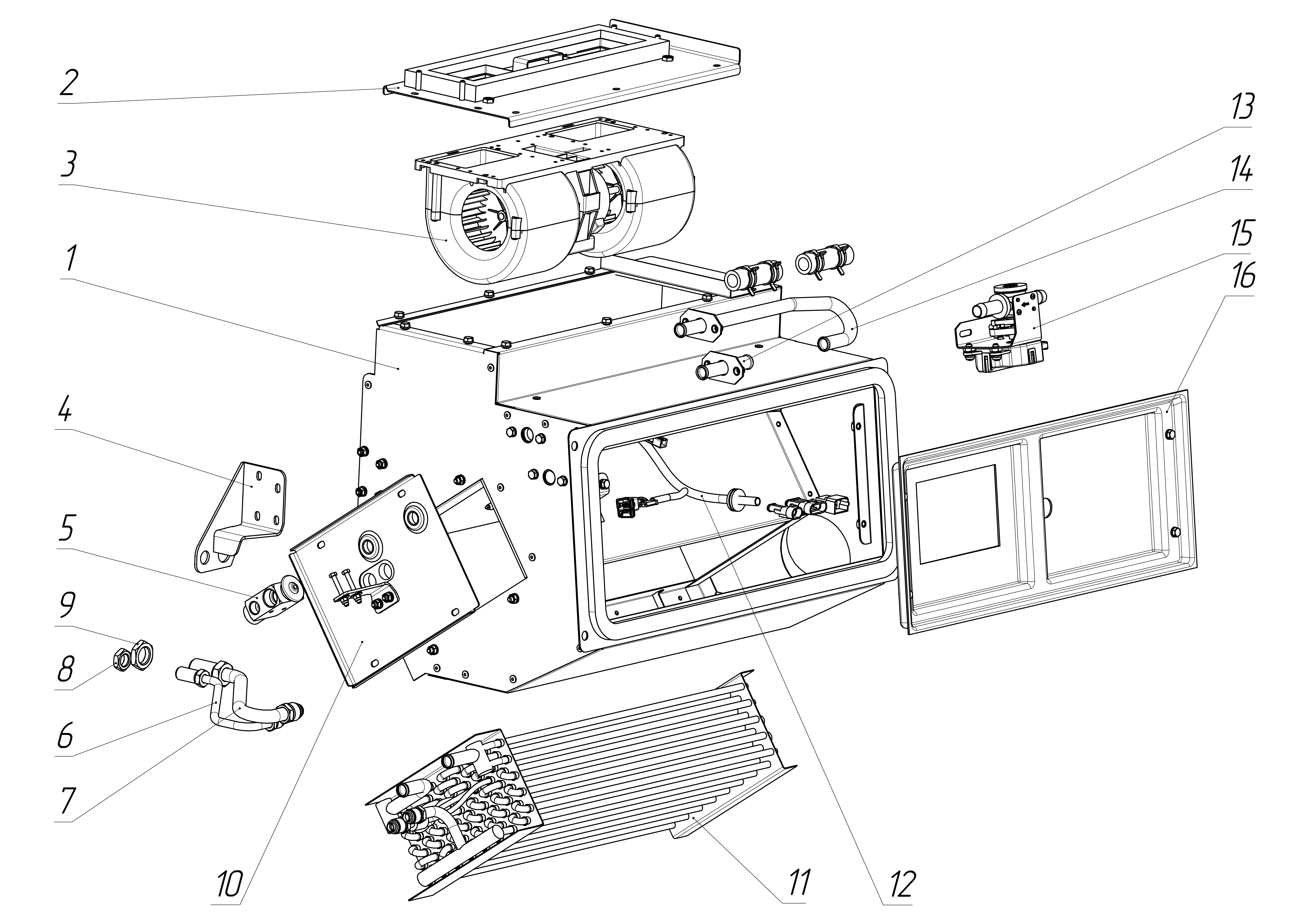 2
3
1
4
5
9
8
6
7
10
11
12
13
14
15
16