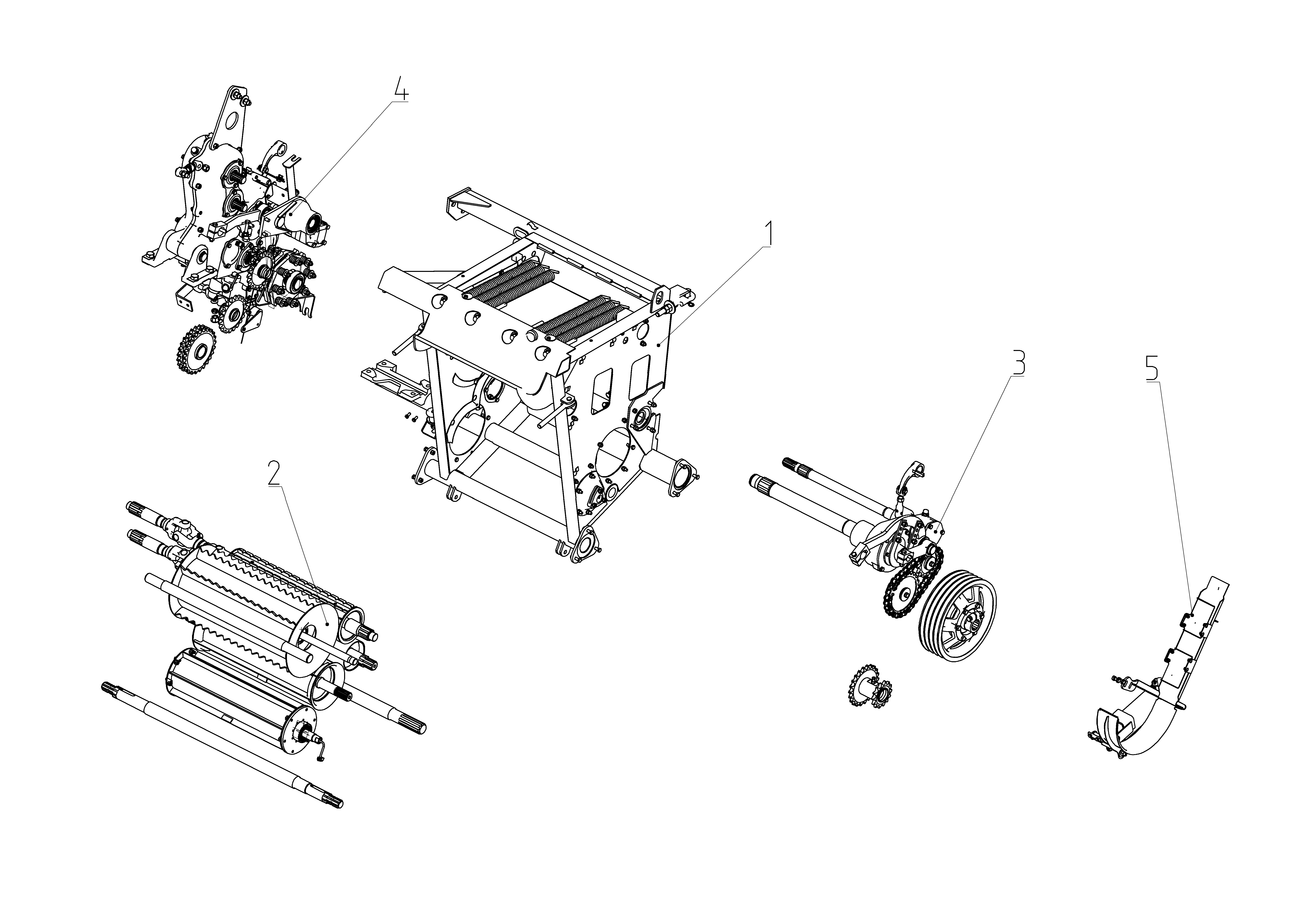 4

1

3

5

2